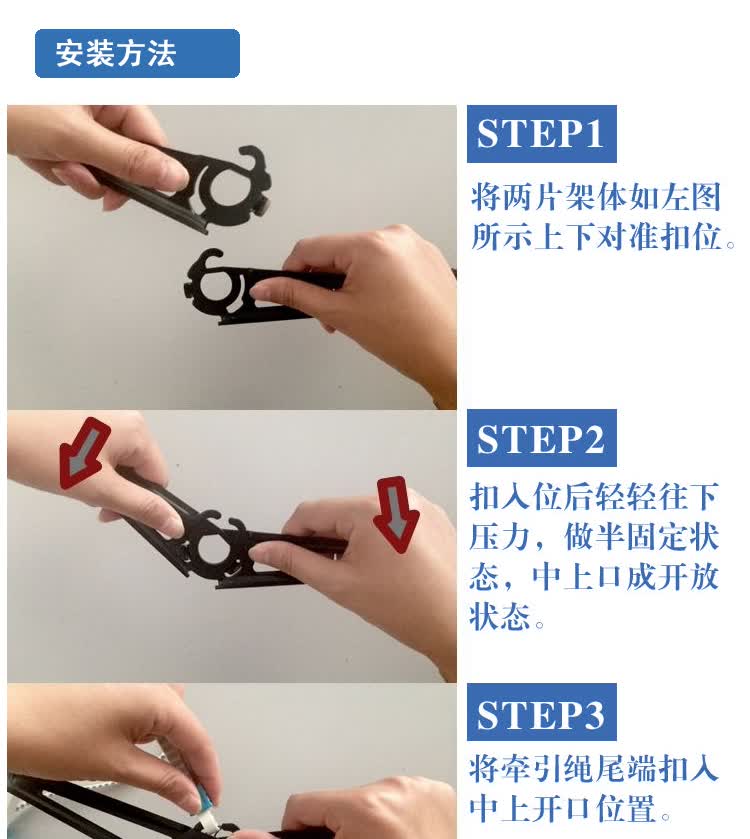 安装方法

STEP1

将两片架体如左图所示上下对准扣位。

STEP2

扣入位后轻轻往下压力，做半固定状态，中上口成开放状态。

STEP3

将牵引绳尾端扣入中上开口位置。