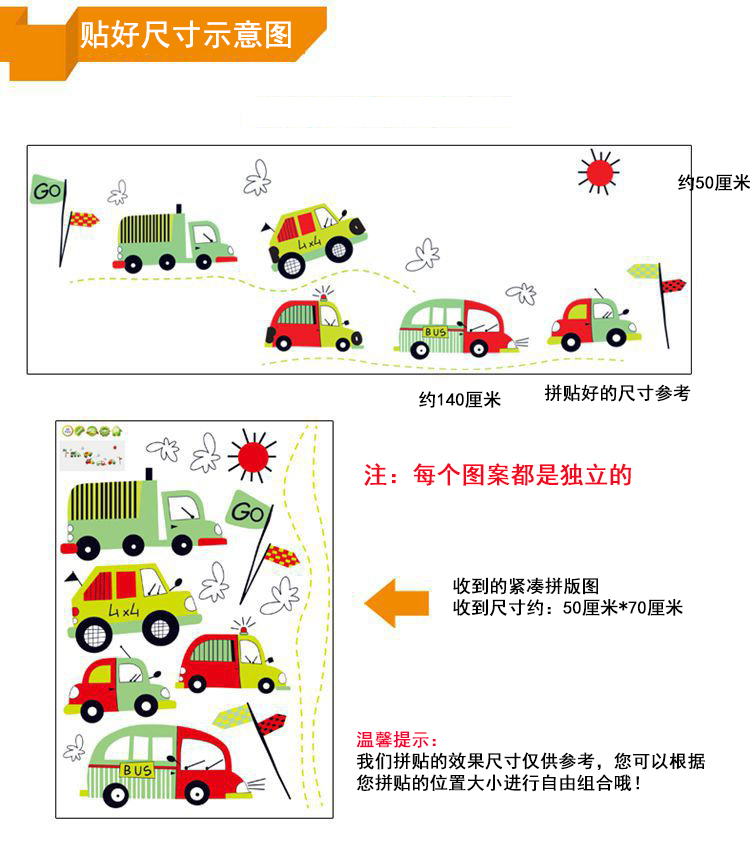 贴好尺寸示意图

GO

4x4

BUS

约50厘米

约140厘米

拼贴好的尺寸参考

GO

4x4

BUS

注：每个图案都是独立的

收到的紧凑拼版图
收到尺寸约：50厘米*70厘米

温馨提示：
我们拼贴的效果尺寸仅供参考，您可以根据您拼贴的位置大小进行自由组合哦！