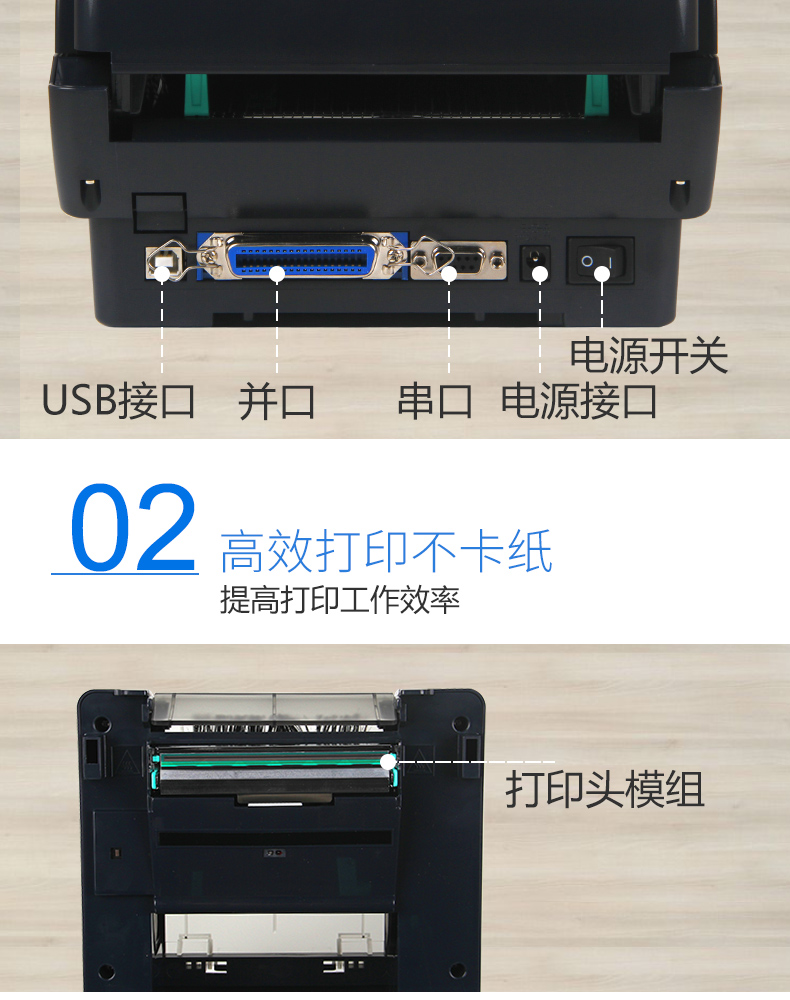 电源开关

USB接口 并口 串口 电源接口

02 高效打印不卡纸
提高打印工作效率

打印头模组