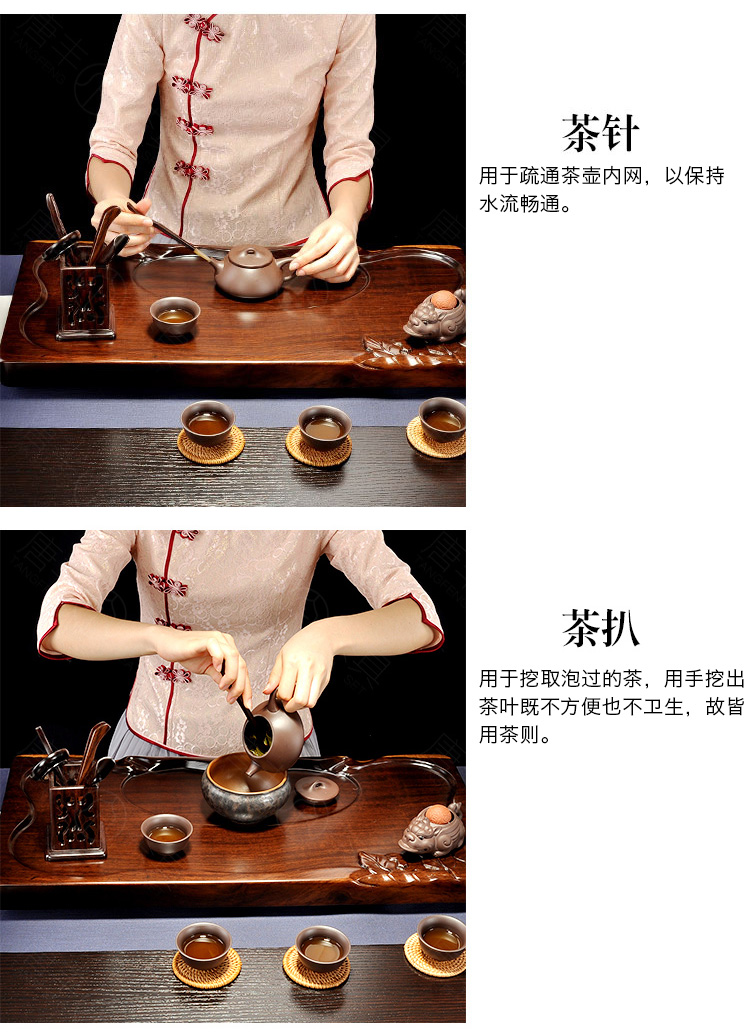 茶针

用于疏通茶壶内网，以保持水流畅通。

茶扒

用于挖取泡过的茶，用手挖出茶叶既不方便也不卫生，故皆用茶则。