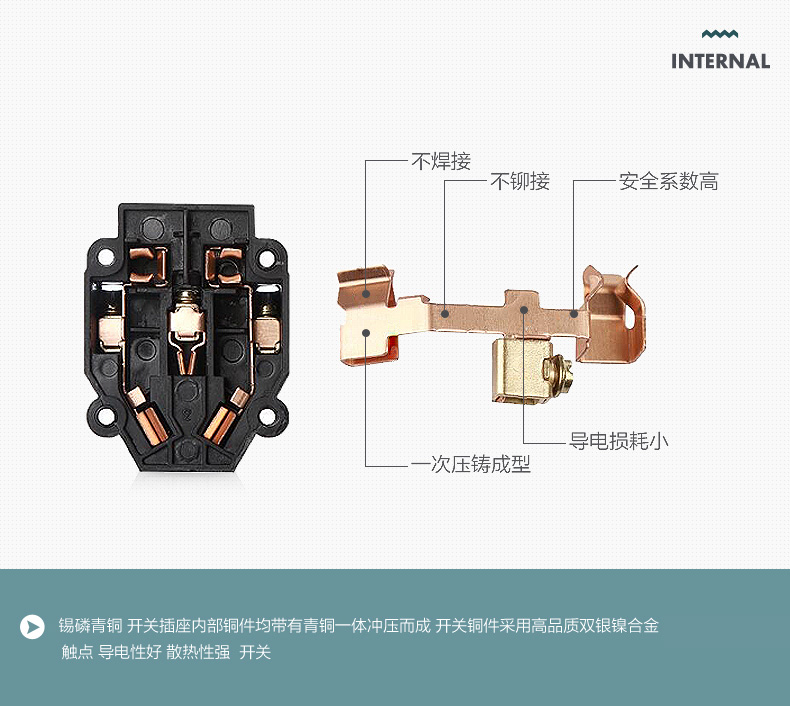 INTERNAL

不焊接

不铆接

安全系数高

导电损耗小

一次压铸成型

锡磷青铜 开关插座内部铜件均带有青铜一体冲压而成 开关铜件采用高品质双银镍合金触点 导电性好 散热性强 开关