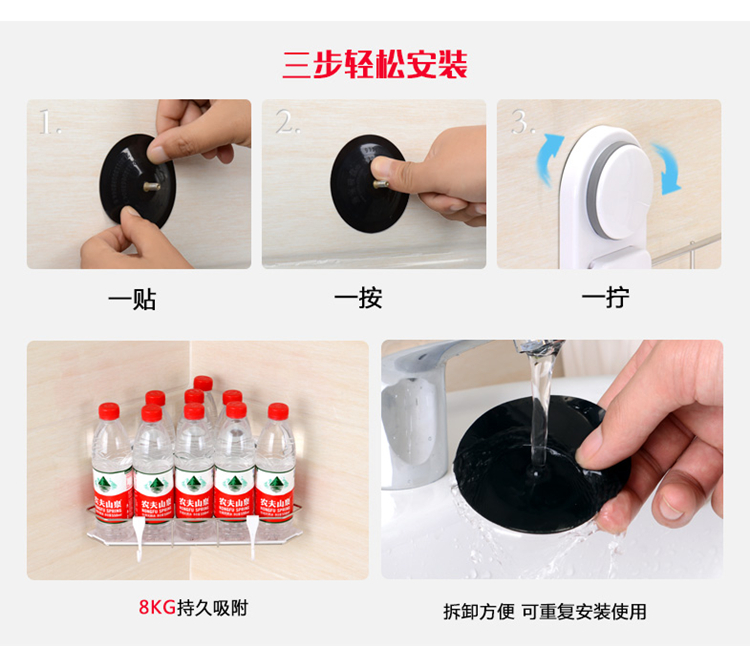 三步轻松安装

1.

2.

3.

一贴

一按

一拧

农夫山泉

农夫山泉

农夫山泉

农夫山泉

农夫山泉

8KG持久吸附

拆卸方便 可重复安装使用