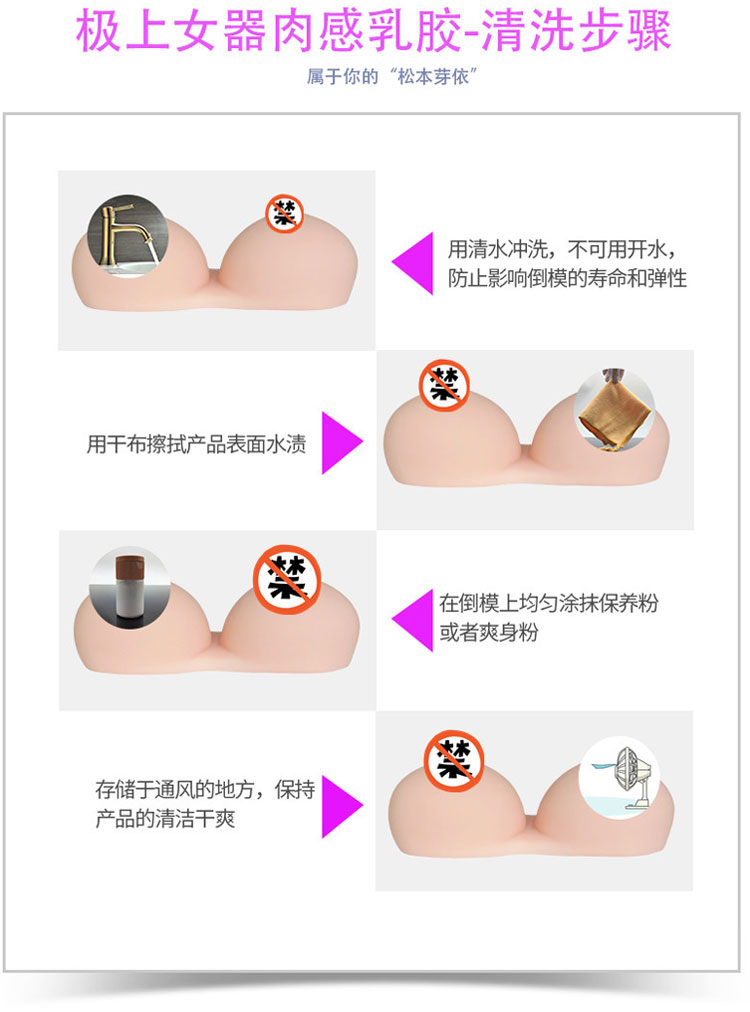 极上女器肉感乳胶-清洗步骤

属于你的“松本芽依”

禁

用清水冲洗，不可用开水，防止影响倒模的寿命和弹性

禁

用干布擦拭产品表面水渍

禁

在倒模上均匀涂抹保养粉或者爽身粉

禁

存储于通风的地方，保持产品的清洁干爽