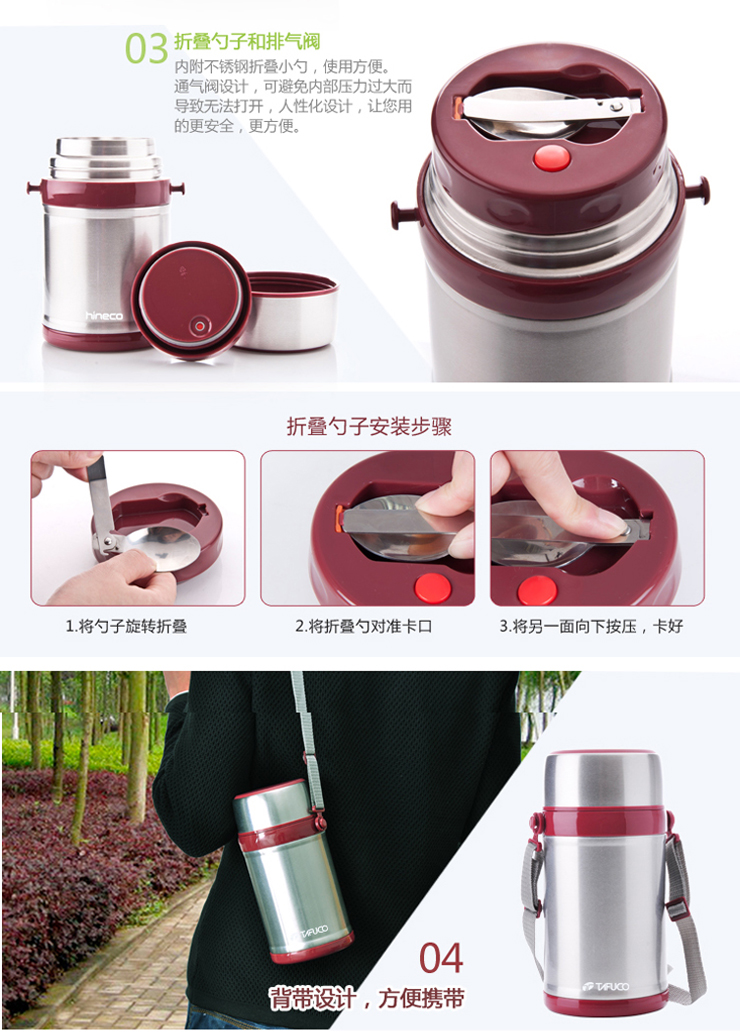 03 折叠勺子和排气阀

内附不锈钢折叠小勺，使用方便。通气阀设计，可避免内部压力过大而导致无法打开，人性化设计，让您用的更安全，更方便。

hineco

折叠勺子安装步骤

1.将勺子旋转折叠

2.将折叠勺对准卡口

3.将另一面向下按压，卡好

TAFUCO

TAFUCO

04

背带设计，方便携带