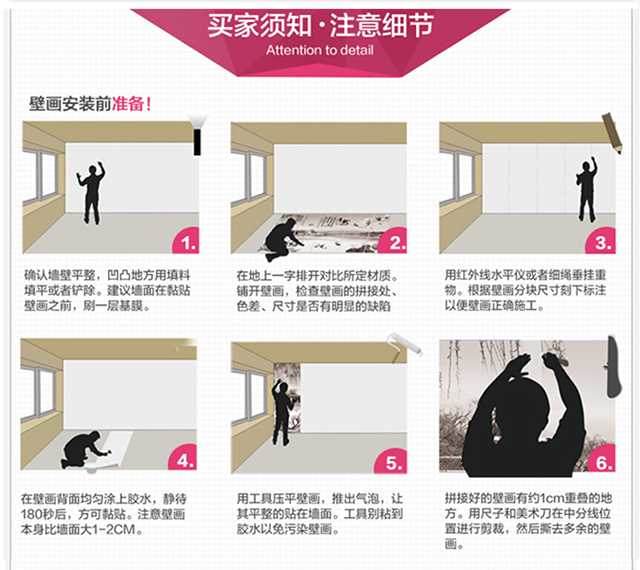 买家须知·注意细节
Attention to detail

壁画安装前准备！

1.

确认墙壁平整，凹凸地方用填料填平或者铲除。建议墙面在黏贴壁画之前，刷一层基膜。

2.

在地上一字排开对比所定材质。铺开壁画，检查壁画的拼接处、色差、尺寸是否有明显的缺陷

3.

用红外线水平仪或者细绳垂挂重物。根据壁画分块尺寸刻下标注以便壁画正确施工。

4.

在壁画背面均匀涂上胶水，静待180秒后，方可黏贴。注意壁画本身比墙面大1-2CM。

5.

用工具压平壁画，推出气泡，让其平整的贴在墙面。工具别粘到胶水以免污染壁画。

6.

拼接好的壁画有约1cm重叠的地方。用尺子和美术刀在中分线位置进行剪裁，然后撕去多余的壁画。