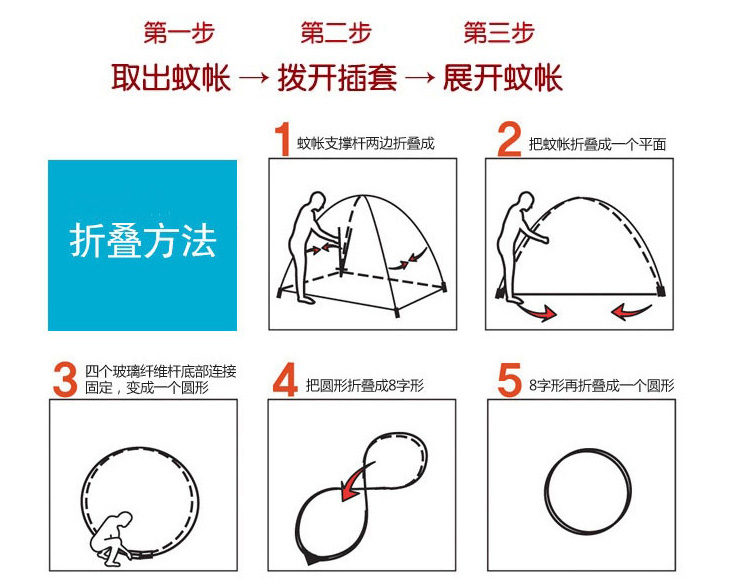 第一步 第二步 第三步

取出蚊帐 → 拨开插套 → 展开蚊帐

折叠方法

1 蚊帐支撑杆两边折叠成

2 把蚊帐折叠成一个平面

3 四个玻璃纤维杆底部连接固定，变成一个圆形

4 把圆形折叠成8字形

5 8字形再折叠成一个圆形