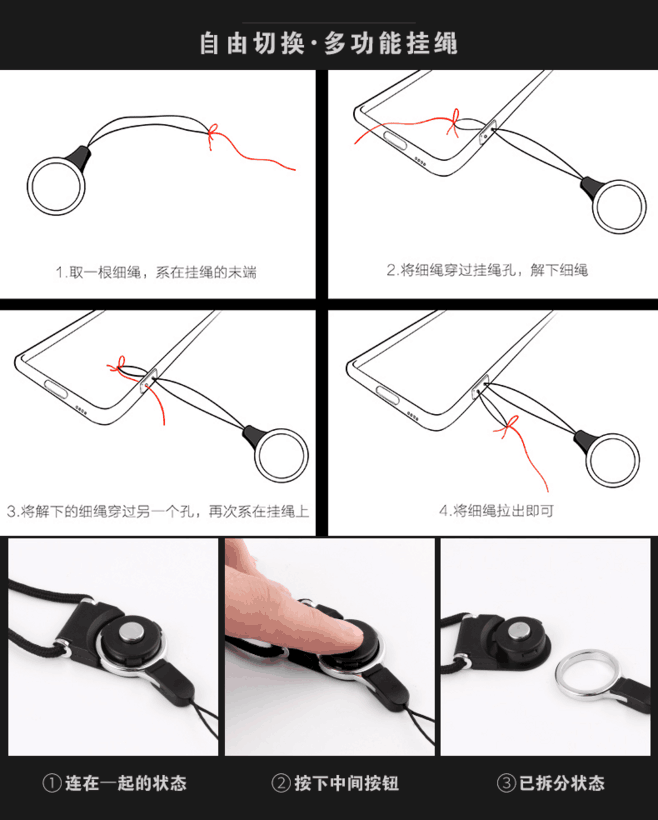 自由切换·多功能挂绳

1.取一根细绳，系在挂绳的末端

2.将细绳穿过挂绳孔，解下细绳

3.将解下的细绳穿过另一个孔，再次系在挂绳上

4.将细绳拉出即可

①连在一起的状态

②按下中间按钮

③已拆分状态