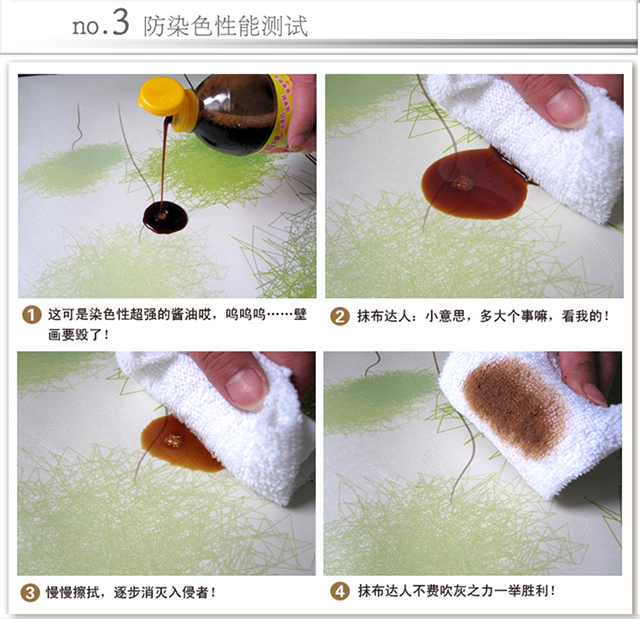 no.3 防染色性能测试

1 这可是染色性超强的酱油哎，呜呜呜……壁画要毁了！

2 抹布达人：小意思，多大个事嘛，看我的！

3 慢慢擦拭，逐步消灭入侵者！

4 抹布达人不费吹灰之力一举胜利！