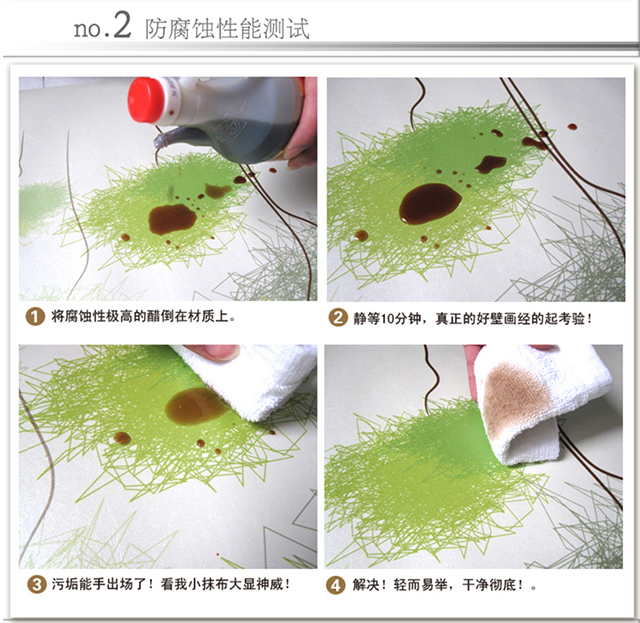 no.2 防腐蚀性能测试

1 将腐蚀性极高的醋倒在材质上。

2 静等10分钟，真正的好壁画经的起考验！

3 污垢能手出场了！看我小抹布大显神威！

4 解决！轻而易举，干净彻底！。