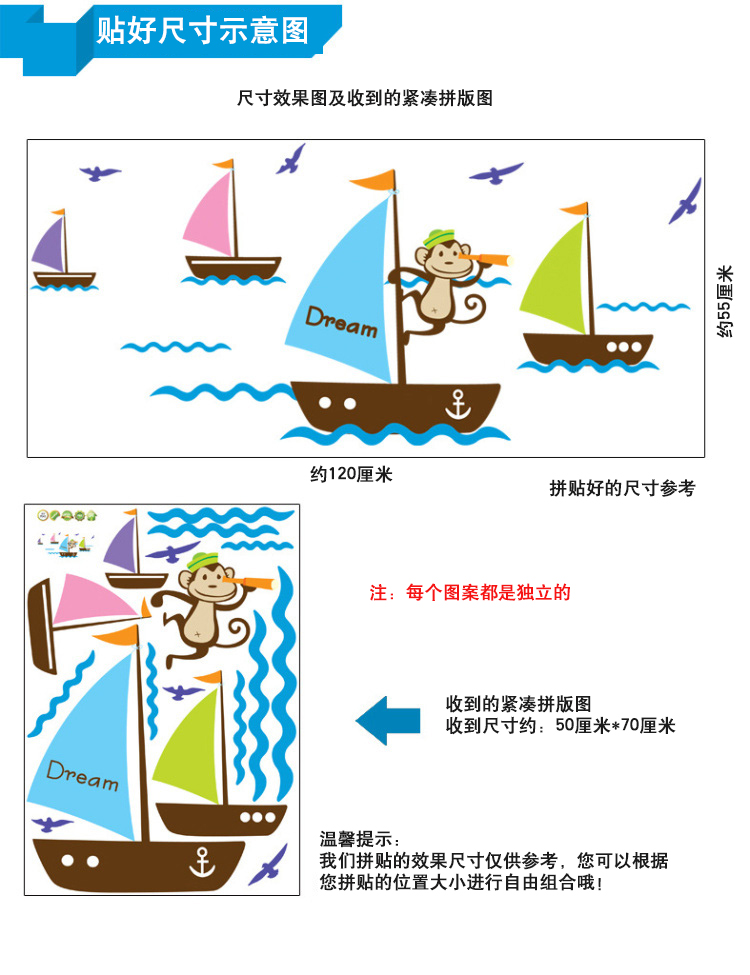 贴好尺寸示意图

尺寸效果图及收到的紧凑拼版图

Dream

约55厘米

约120厘米

拼贴好的尺寸参考

Dream

注：每个图案都是独立的

收到的紧凑拼版图
收到尺寸约：50厘米*70厘米

温馨提示：
我们拼贴的效果尺寸仅供参考，您可以根据您拼贴的位置大小进行自由组合哦！