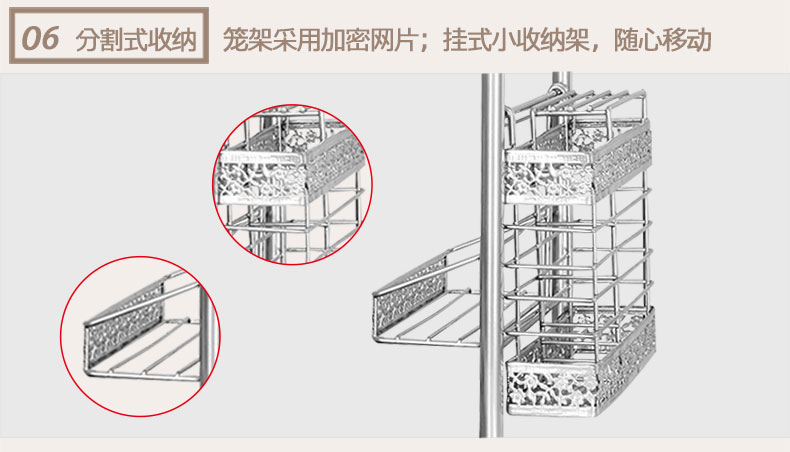 06 分割式收纳 笼架采用加密网片；挂式小收纳架，随心移动