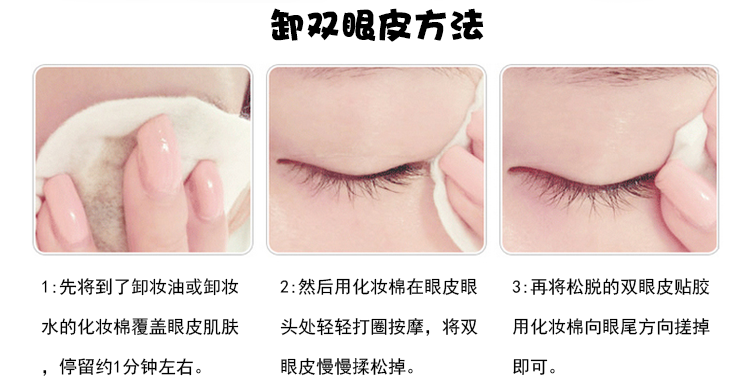 卸双眼皮方法

1:先将到了卸妆油或卸妆水的化妆棉覆盖眼皮肌肤，停留约1分钟左右。

2:然后用化妆棉在眼皮眼头处轻轻打圈按摩，将双眼皮慢慢揉松掉。

3:再将松脱的双眼皮贴胶用化妆棉向眼尾方向搓掉即可。