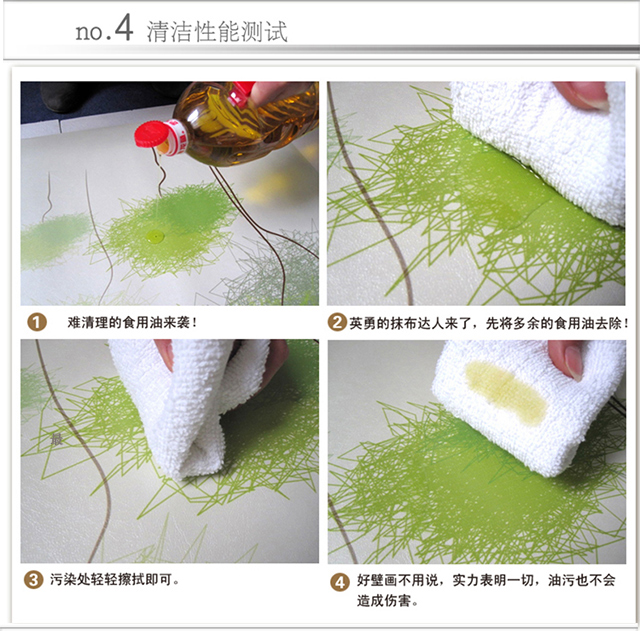 no.4 清洁性能测试

1 难清理的食用油来袭！

2 英勇的抹布达人来了，先将多余的食用油去除！

最

3 污染处轻轻擦拭即可。

4 好壁画不用说，实力表明一切，油污也不会造成伤害。