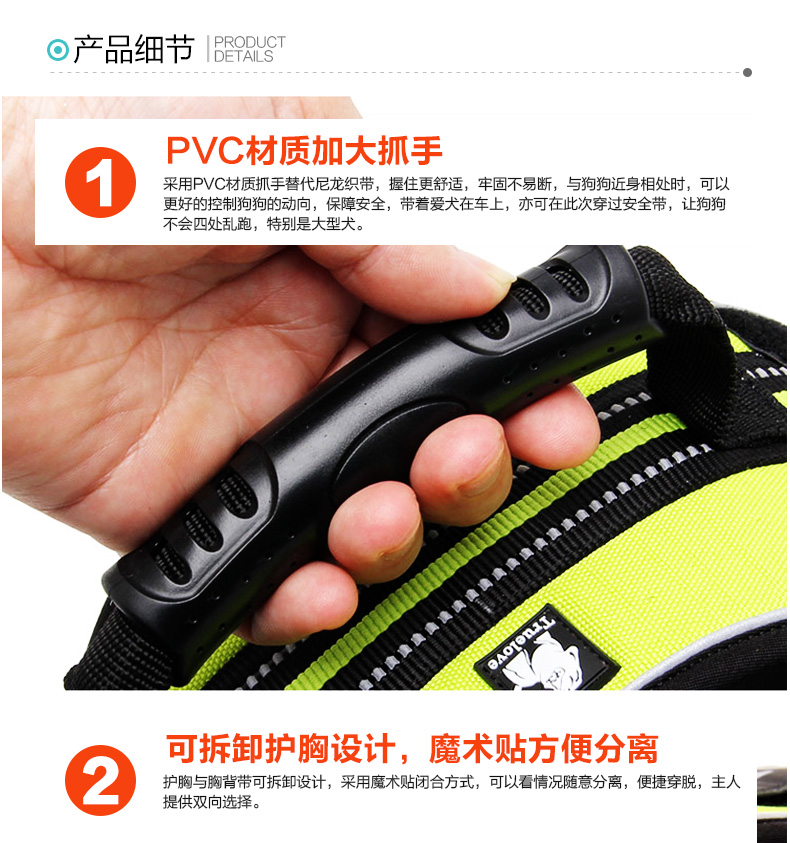 产品细节 PRODUCT DETAILS

1

PVC材质加大抓手

采用PVC材质抓手替代尼龙织带，握住更舒适，牢固不易断，与狗狗近身相处时，可以更好的控制狗狗的动向，保障安全，带着爱犬在车上，亦可在此次穿过安全带，让狗狗不会四处乱跑，特别是大型犬。

Truelove

2

可拆卸护胸设计，魔术贴方便分离

护胸与胸背带可拆卸设计，采用魔术贴闭合方式，可以看情况随意分离，便捷穿脱，主人提供双向选择。