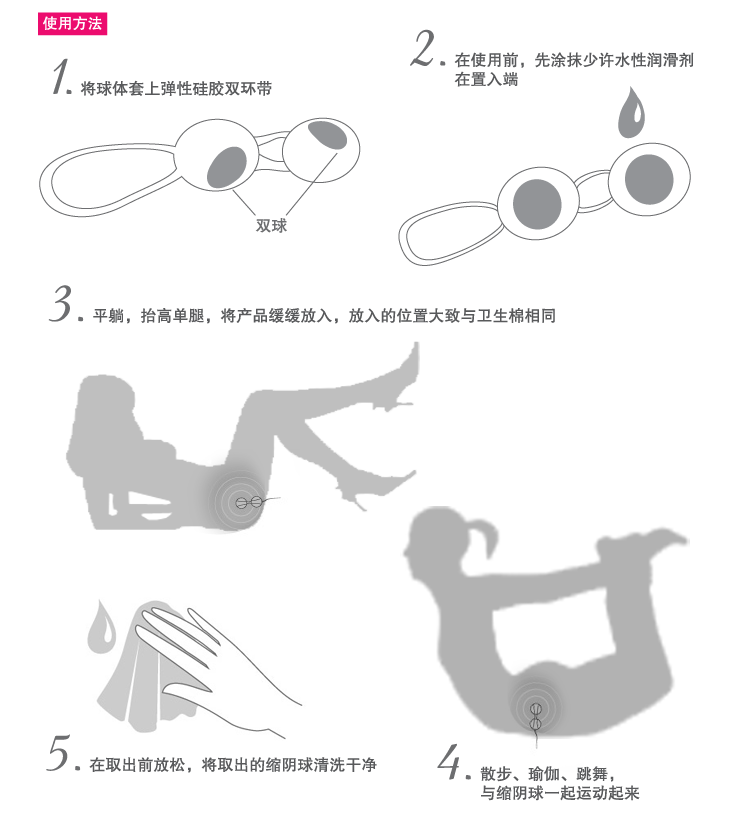 使用方法

1. 将球体套上弹性硅胶双环带

双球

2. 在使用前，先涂抹少许水性润滑剂在置入端

3. 平躺，抬高单腿，将产品缓缓放入，放入的位置大致与卫生棉相同

5. 在取出前放松，将取出的缩阴球清洗干净

4. 散步、瑜伽、跳舞，与缩阴球一起运动起来