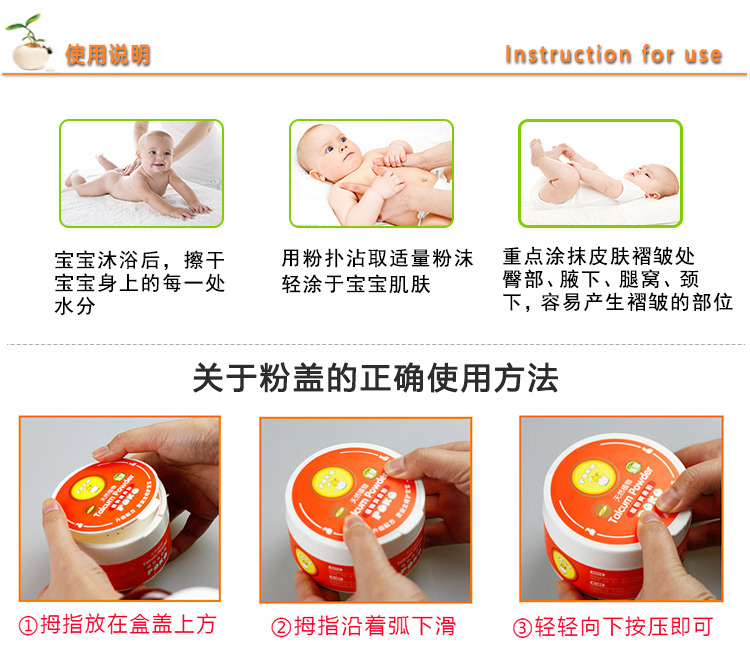 使用说明

Instruction for use

宝宝沐浴后，擦干宝宝身上的每一处水分

用粉扑沾取适量粉沫轻涂于宝宝肌肤

重点涂抹皮肤褶皱处臀部、腋下、腿窝、颈下，容易产生褶皱的部位

关于粉盖的正确使用方法

Talcum Powder

Talcum Powder

Talcum Powder

①拇指放在盒盖上方

②拇指沿着弧下滑

③轻轻向下按压即可