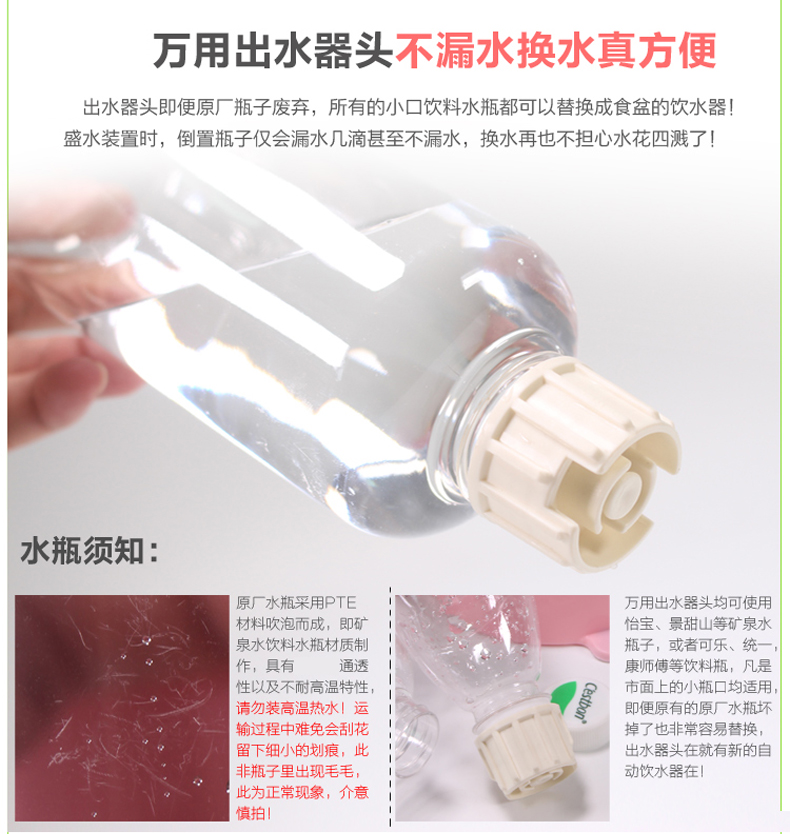 万用出水器头不漏水换水真方便

出水器头即便原厂瓶子废弃，所有的小口饮料水瓶都可以替换成食盆的饮水器！盛水装置时，倒置瓶子仅会漏水几滴甚至不漏水，换水再也不担心水花四溅了！

水瓶须知：

原厂水瓶采用PTE材料吹泡而成，即矿泉水饮料水瓶材质制作，具有 通透性以及不耐高温特性，请勿装高温热水！运输过程中难免会刮花留下细小的划痕，此非瓶子里出现毛毛，此为正常现象，介意慎拍！

Cestbon

万用出水器头均可使用怡宝、景甜山等矿泉水瓶子，或者可乐、统一，康师傅等饮料瓶，凡是市面上的小瓶口均适用，即便原有的原厂水瓶坏掉了也非常容易替换，出水器头在就有新的自动饮水器在！