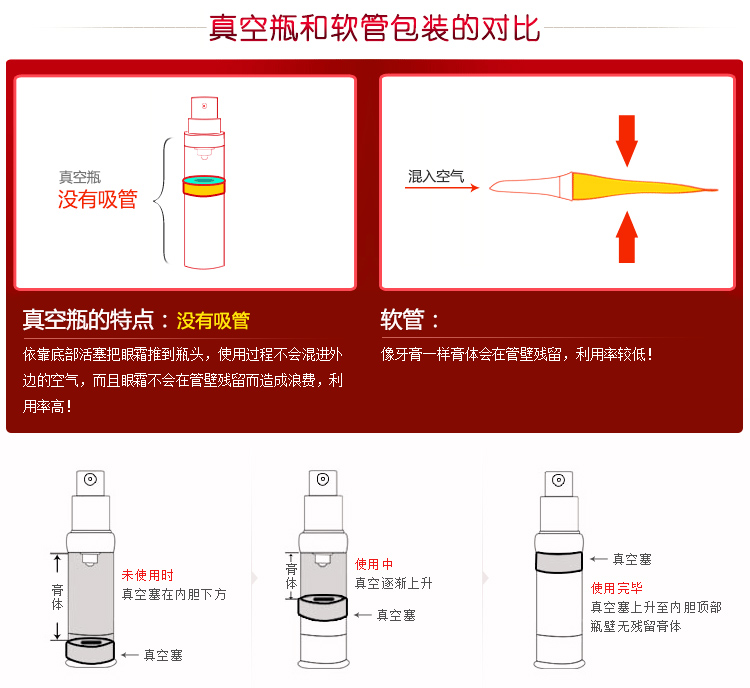 真空瓶和软管包装的对比

真空瓶
没有吸管

混入空气

真空瓶的特点：没有吸管

依靠底部活塞把眼霜推到瓶头，使用过程不会混进外边的空气，而且眼霜不会在管壁残留而造成浪费，利用率高！

软管：

像牙膏一样膏体会在管壁残留，利用率较低！

膏体
未使用时
真空塞在内胆下方
真空塞

膏体
使用中
真空逐渐上升
真空塞

真空塞
使用完毕
真空塞上升至内胆顶部
瓶壁无残留膏体