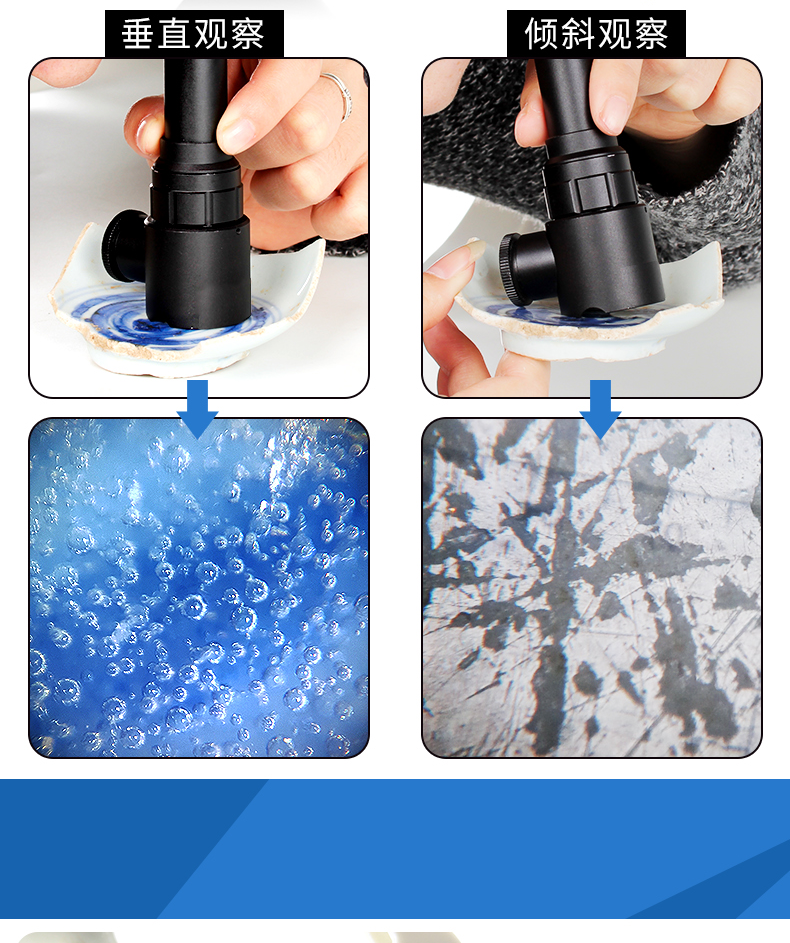 垂直观察

倾斜观察