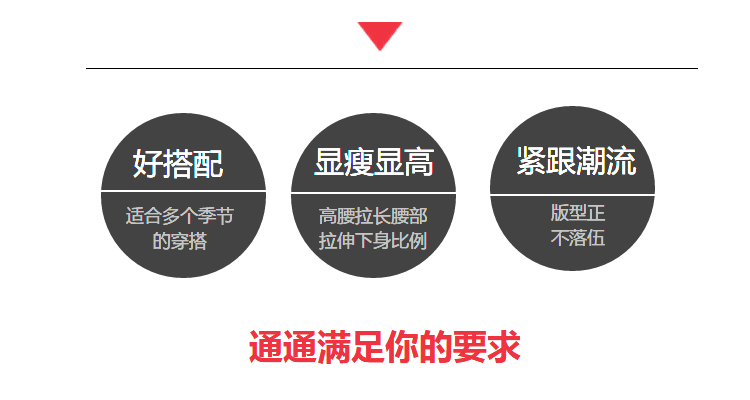 好搭配

适合多个季节
的穿搭

显瘦显高

高腰拉长腰部
拉伸下身比例

紧跟潮流

版型正
不落伍

通通满足你的要求