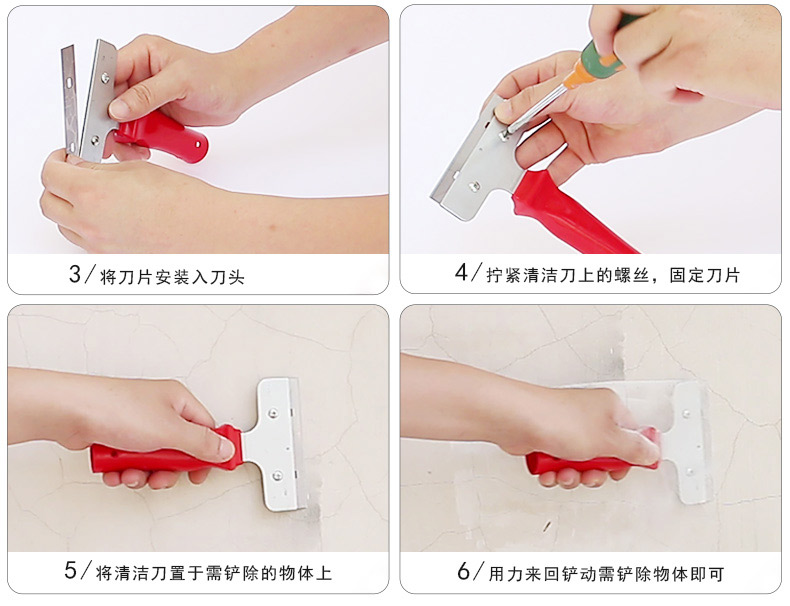 3/ 将刀片安装入刀头

4/ 拧紧清洁刀上的螺丝，固定刀片

5/ 将清洁刀置于需铲除的物体上

6/ 用力来回铲动需铲除物体即可