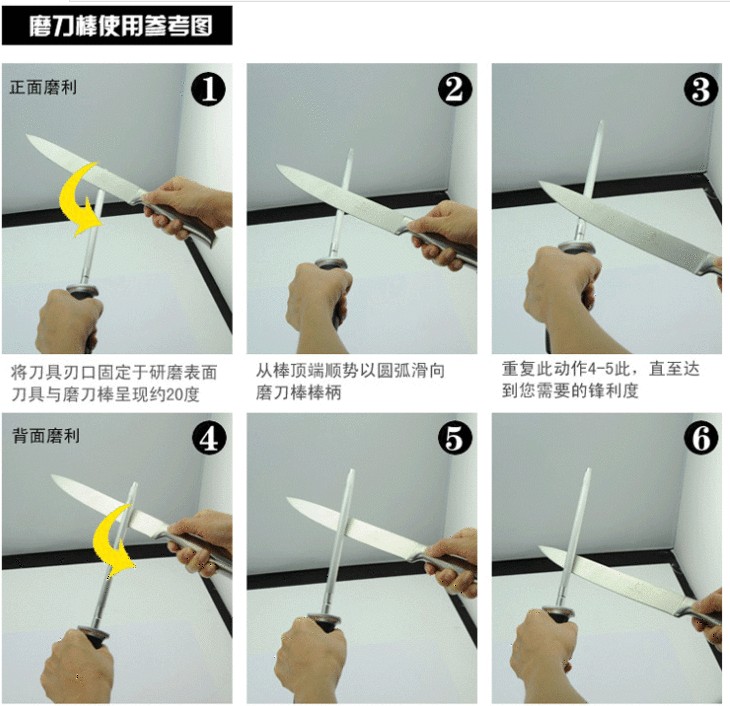 磨刀棒使用参考图

正面磨利

1

2

3

将刀具刃口固定于研磨表面
刀具与磨刀棒呈现约20度

从棒顶端顺势以圆弧滑向
磨刀棒棒柄

重复此动作4-5此，直至达
到您需要的锋利度

背面磨利

4

5

6