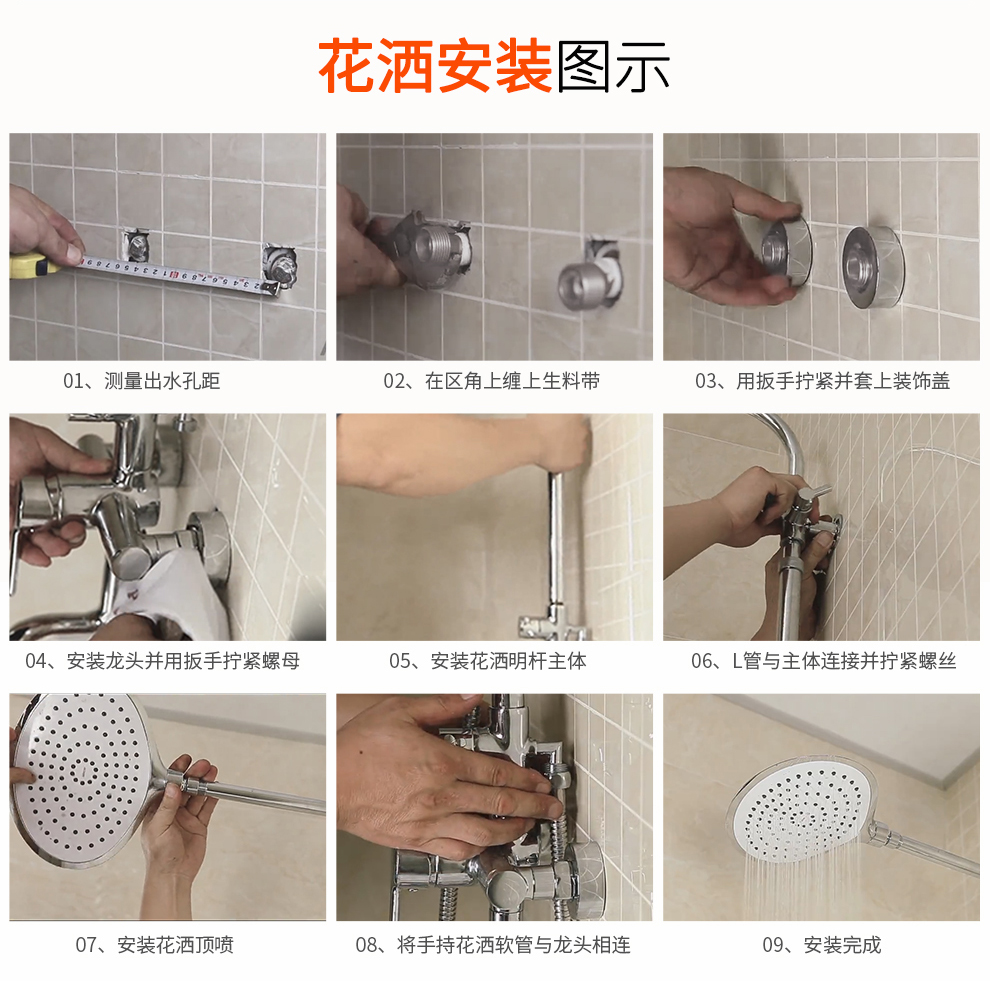 花洒安装图示

01、测量出水孔距

02、在区角上缠上生料带

03、用扳手拧紧并套上装饰盖

04、安装龙头并用扳手拧紧螺母

05、安装花洒明杆主体

06、L管与主体连接并拧紧螺丝

07、安装花洒顶喷

08、将手持花洒软管与龙头相连

09、安装完成