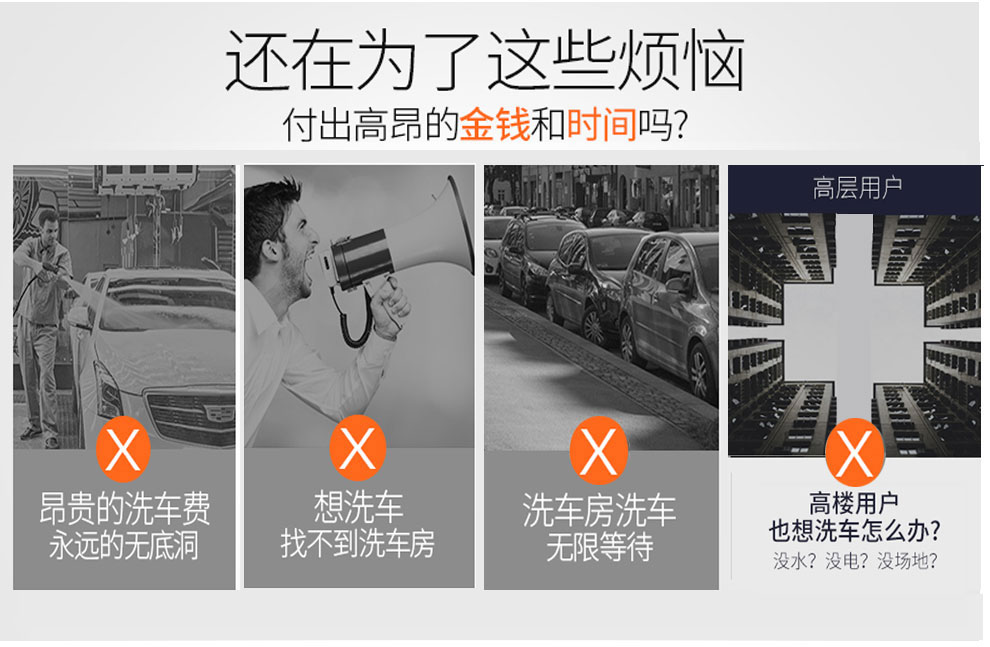 还在为了这些烦恼
付出高昂的金钱和时间吗?

X
昂贵的洗车费
永远的无底洞

X
想洗车
找不到洗车房

X
洗车房洗车
无限等待

高层用户
X
高楼用户
也想洗车怎么办?
没水?没电?没场地?