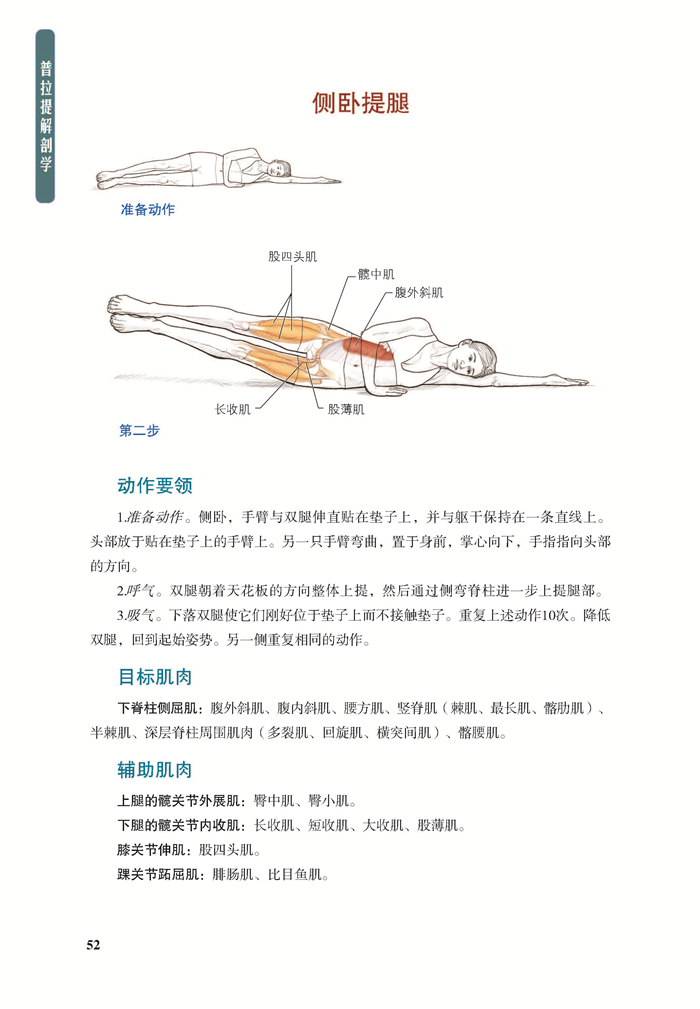 普拉提解剖学

侧卧提腿

准备动作

股四头肌
髋中肌
腹外斜肌
长收肌
股薄肌

第二步

动作要领

1.准备动作。侧卧，手臂与双腿伸直贴在垫子上，并与躯干保持在一条直线上。头部放于贴在垫子上的手臂上。另一只手臂弯曲，置于身前，掌心向下，手指指向头部的方向。

2.呼气。双腿朝着天花板的方向整体上提，然后通过侧弯脊柱进一步上提腿部。

3.吸气。下落双腿使它们刚好位于垫子上而不接触垫子。重复上述动作10次。降低双腿，回到起始姿势。另一侧重复相同的动作。

目标肌肉

下脊柱侧屈肌：腹外斜肌、腹内斜肌、腰方肌、竖脊肌（棘肌、最长肌、髂肋肌）、半棘肌、深层脊柱周围肌肉（多裂肌、回旋肌、横突间肌）、髂腰肌。

辅助肌肉

上腿的髋关节外展肌：臀中肌、臀小肌。

下腿的髋关节内收肌：长收肌、短收肌、大收肌、股薄肌。

膝关节伸肌：股四头肌。

踝关节跖屈肌：腓肠肌、比目鱼肌。

52