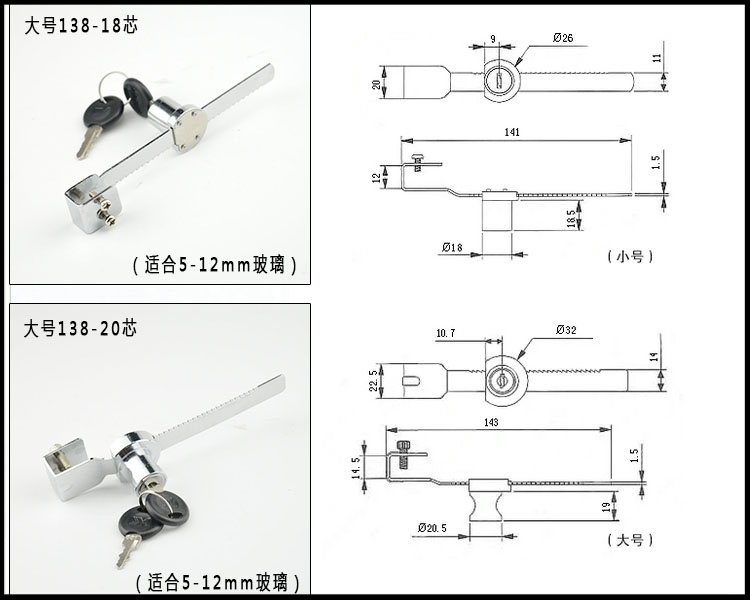 大号138-18芯

（适合5-12mm玻璃）

9
Ø26
20
11
141
12
1.5
18.5
Ø18
（小号）

大号138-20芯

（适合5-12mm玻璃）

10.7
Ø32
22.5
14
143
14.5
1.5
19
Ø20.5
（大号）