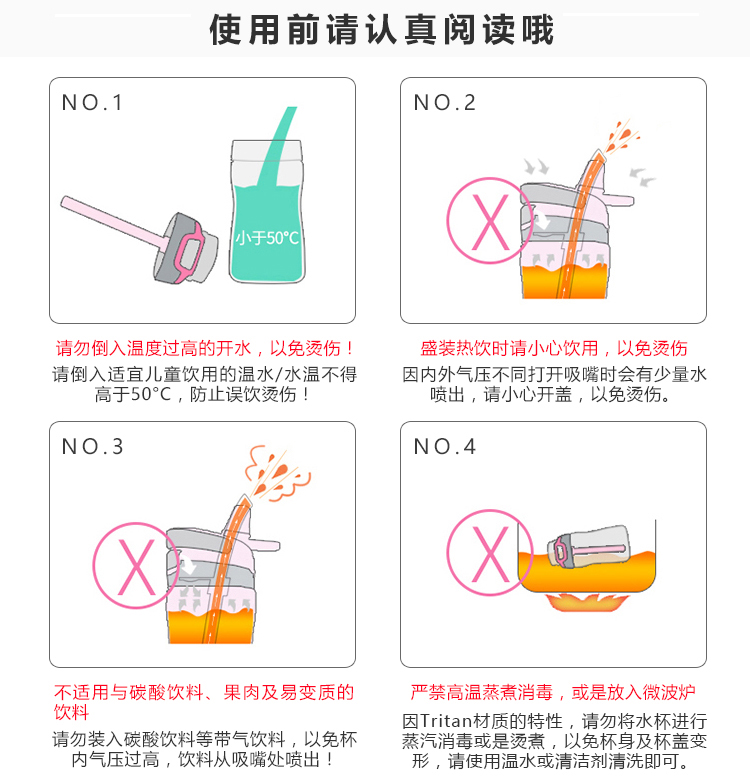 使用前请认真阅读哦

NO.1

小于50°C

请勿倒入温度过高的开水，以免烫伤！

请倒入适宜儿童饮用的温水/水温不得高于50°C，防止误饮烫伤！

NO.2

X

盛装热饮时请小心饮用，以免烫伤

因内外气压不同打开吸嘴时会有少量水喷出，请小心开盖，以免烫伤。

NO.3

X

不适用与碳酸饮料、果肉及易变质的饮料

请勿装入碳酸饮料等带气饮料，以免杯内气压过高，饮料从吸嘴处喷出！

NO.4

X

严禁高温蒸煮消毒，或是放入微波炉

因Tritan材质的特性，请勿将水杯进行蒸汽消毒或是烫煮，以免杯身及杯盖变形，请使用温水或清洁剂清洗即可。