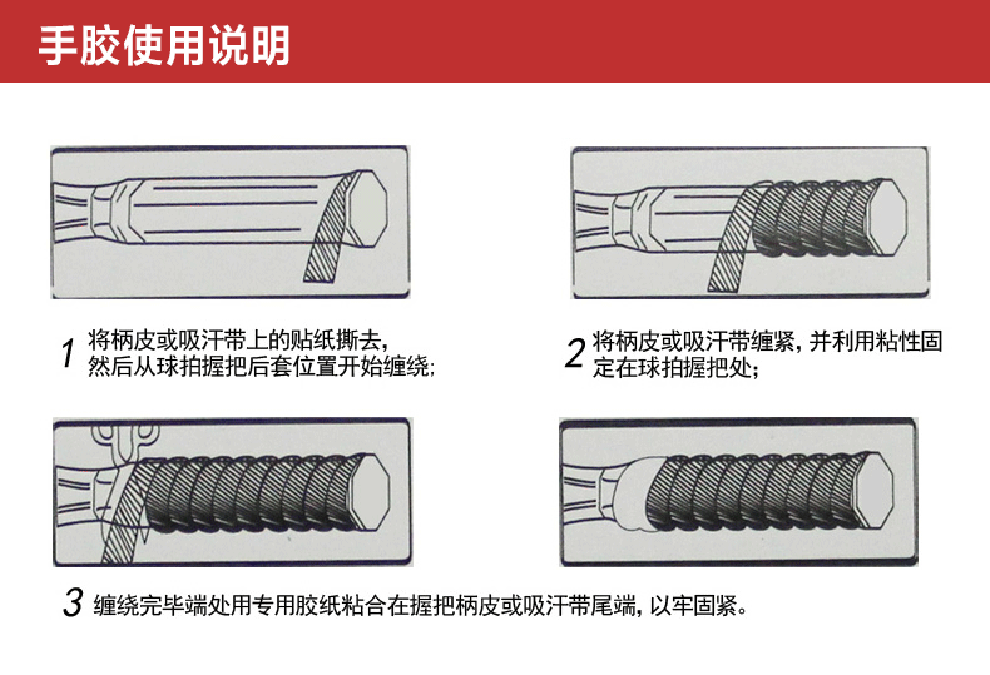 手胶使用说明

1 将柄皮或吸汗带上的贴纸撕去，然后从球拍握把后套位置开始缠绕；

2 将柄皮或吸汗带缠紧，并利用粘性固定在球拍握把处；

3 缠绕完毕端处用专用胶纸粘合在握把柄皮或吸汗带尾端，以牢固紧。