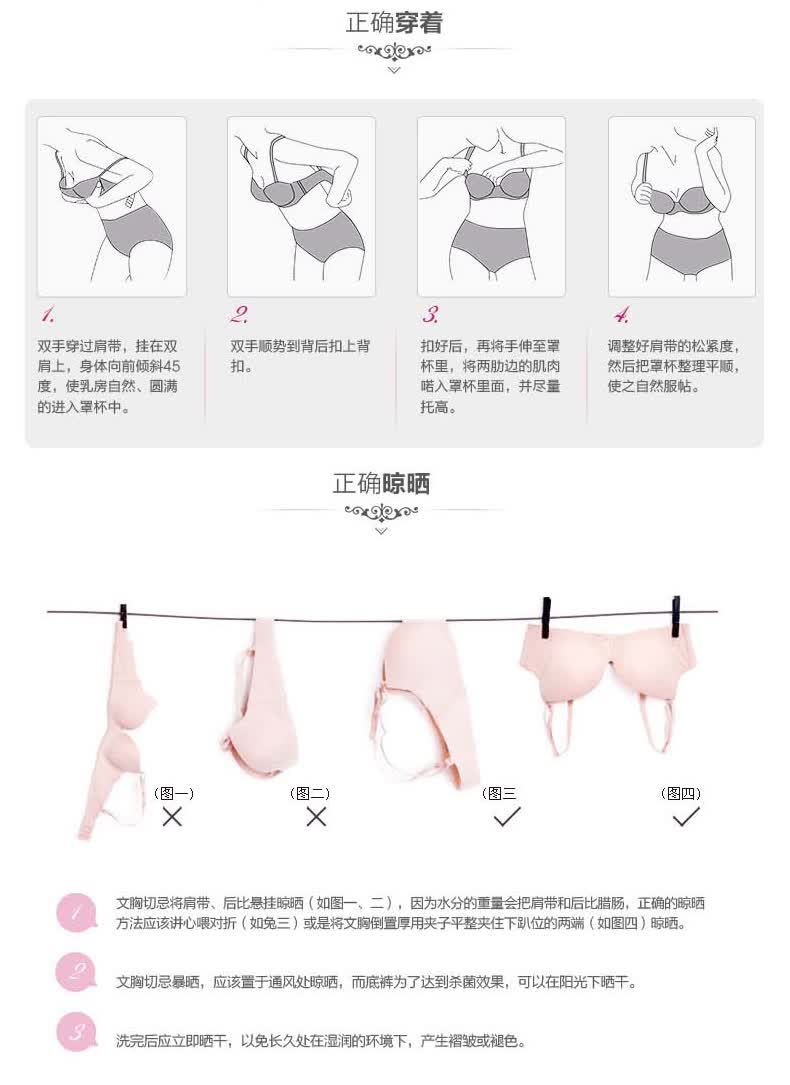 正确穿着

1.
双手穿过肩带，挂在双肩上，身体向前倾斜45度，使乳房自然、圆满的进入罩杯中。

2.
双手顺势到背后扣上背扣。

3.
扣好后，再将手伸至罩杯里，将两肋边的肌肉啫入罩杯里面，并尽量托高。

4.
调整好肩带的松紧度，然后把罩杯整理平顺，使之自然服帖。

正确晾晒

（图一）
×

（图二）
×

（图三
✓

（图四）
✓

1 文胸切忌将肩带、后比悬挂晾晒（如图一、二），因为水分的重量会把肩带和后比腊肠，正确的晾晒方法应该讲心喂对折（如兔三）或是将文胸倒置厚用夹子平整夹住下趴位的两端（如图四）晾晒。

2 文胸切忌暴晒，应该置于通风处晾晒，而底裤为了达到杀菌效果，可以在阳光下晒干。

3 洗完后应立即晒干，以免长久处在湿润的环境下，产生褶皱或褪色。