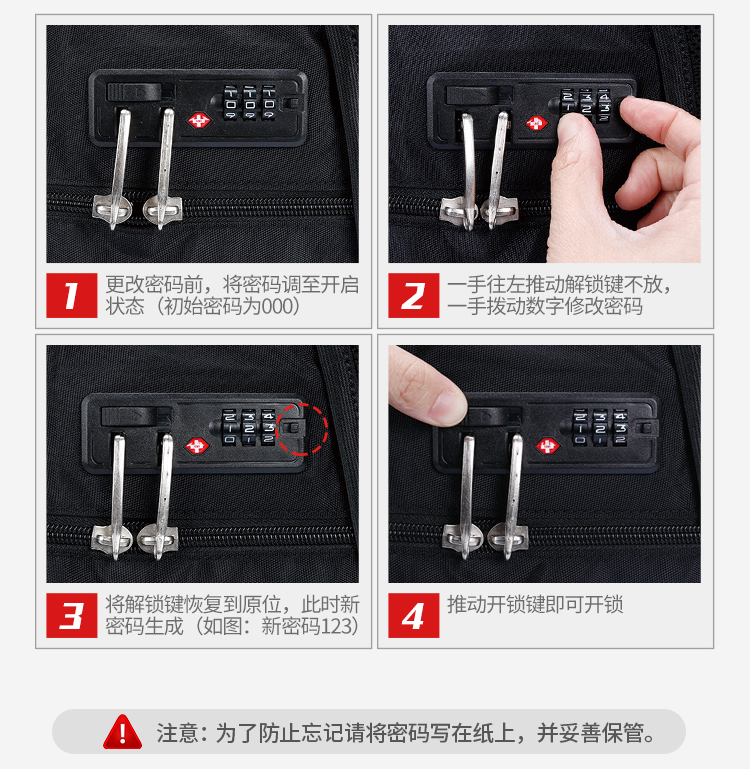 1 更改密码前，将密码调至开启状态（初始密码为000）

2 一手往左推动解锁键不放，一手拨动数字修改密码

3 将解锁键恢复到原位，此时新密码生成（如图：新密码123）

4 推动开锁键即可开锁

注意：为了防止忘记请将密码写在纸上，并妥善保管。