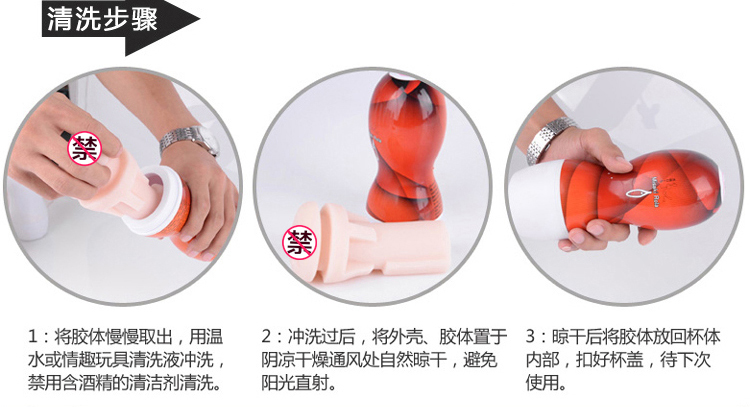 清洗步骤

禁

禁

1：将胶体慢慢取出，用温水或情趣玩具清洗液冲洗，禁用含酒精的清洁剂清洗。

2：冲洗过后，将外壳、胶体置于阴凉干燥通风处自然晾干，避免阳光直射。

3：晾干后将胶体放回杯体内部，扣好杯盖，待下次使用。