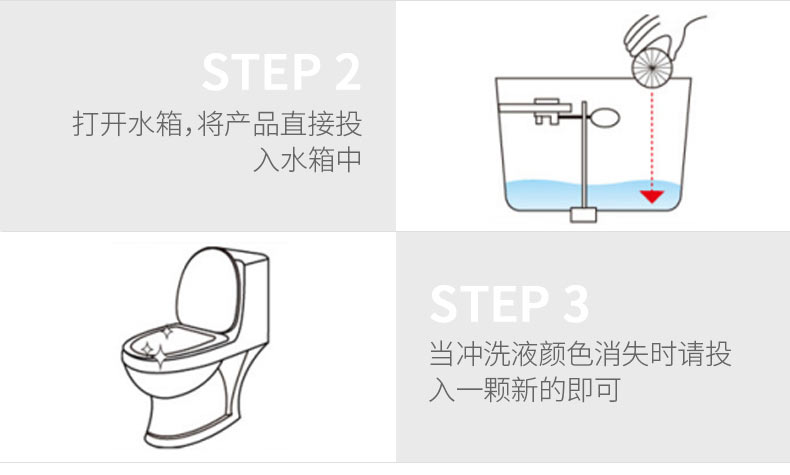 STEP 2
打开水箱，将产品直接投入水箱中

STEP 3
当冲洗液颜色消失时请投入一颗新的即可