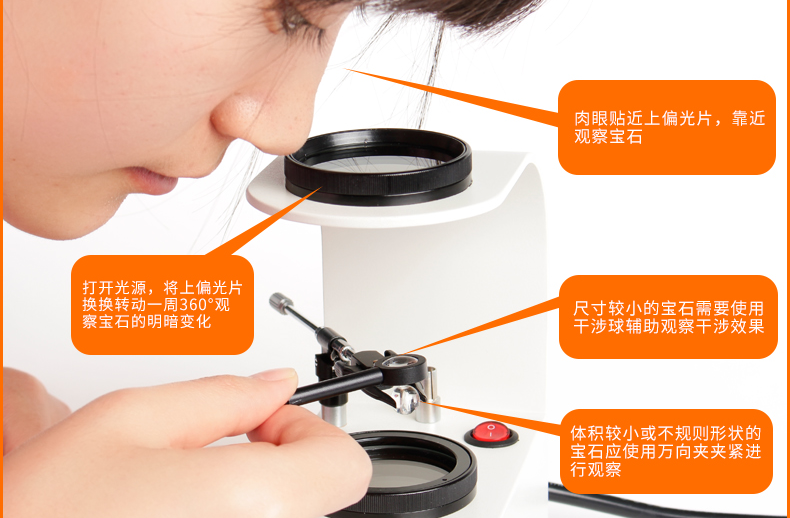 肉眼贴近上偏光片，靠近观察宝石

打开光源，将上偏光片换换转动一周360°观察宝石的明暗变化

尺寸较小的宝石需要使用干涉球辅助观察干涉效果

体积较小或不规则形状的宝石应使用万向夹夹紧进行观察