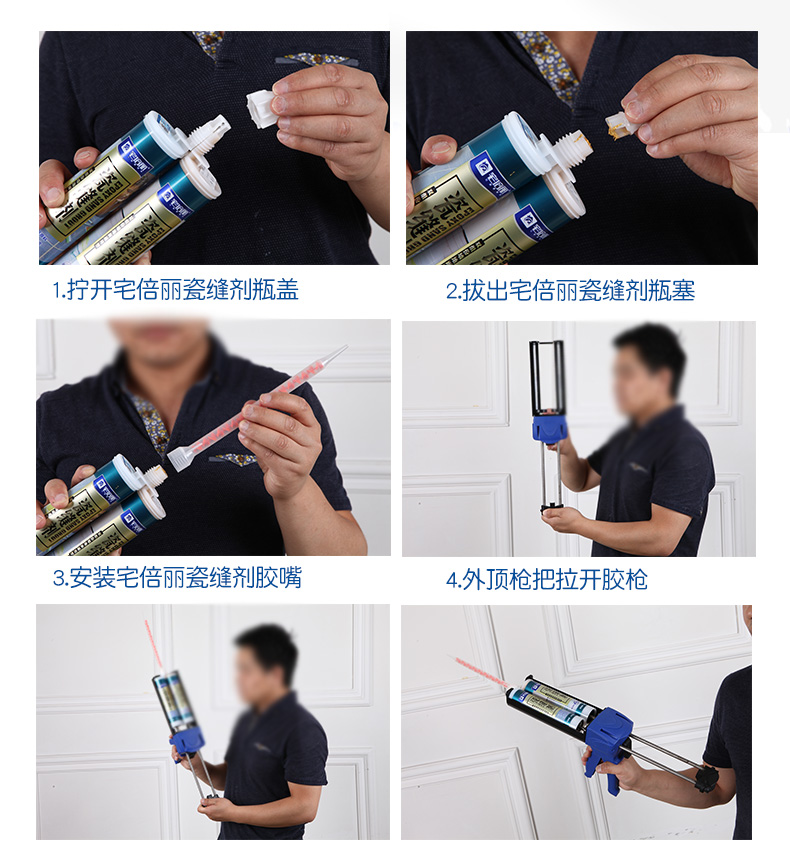 1.拧开宅倍丽瓷缝剂瓶盖

2.拔出宅倍丽瓷缝剂瓶塞

3.安装宅倍丽瓷缝剂胶嘴

4.外顶枪把拉开胶枪