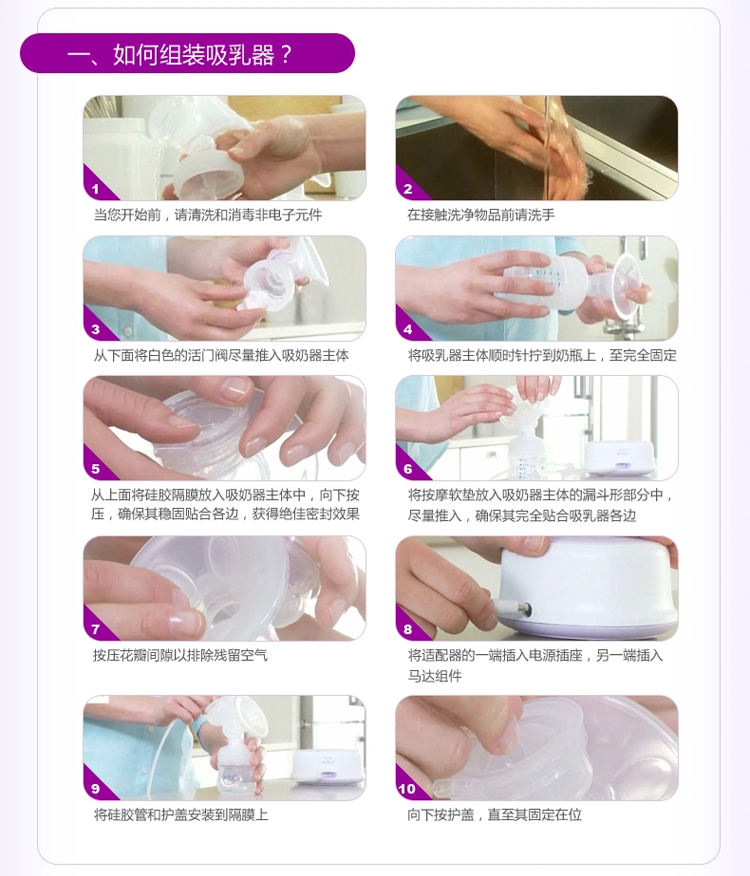 一、如何组装吸乳器？

1
当您开始前，请清洗和消毒非电子元件

2
在接触洗净物品前请洗手

3
从下面将白色的活门阀尽量推入吸奶器主体

4
将吸乳器主体顺时针拧到奶瓶上，至完全固定

5
从上面将硅胶隔膜放入吸奶器主体中，向下按压，确保其稳固贴合各边，获得绝佳密封效果

6
将按摩软垫放入吸奶器主体的漏斗形部分中，尽量推入，确保其完全贴合吸乳器各边

7
按压花瓣间隙以排除残留空气

8
将适配器的一端插入电源插座，另一端插入马达组件

9
将硅胶管和护盖安装到隔膜上

10
向下按护盖，直至其固定在位