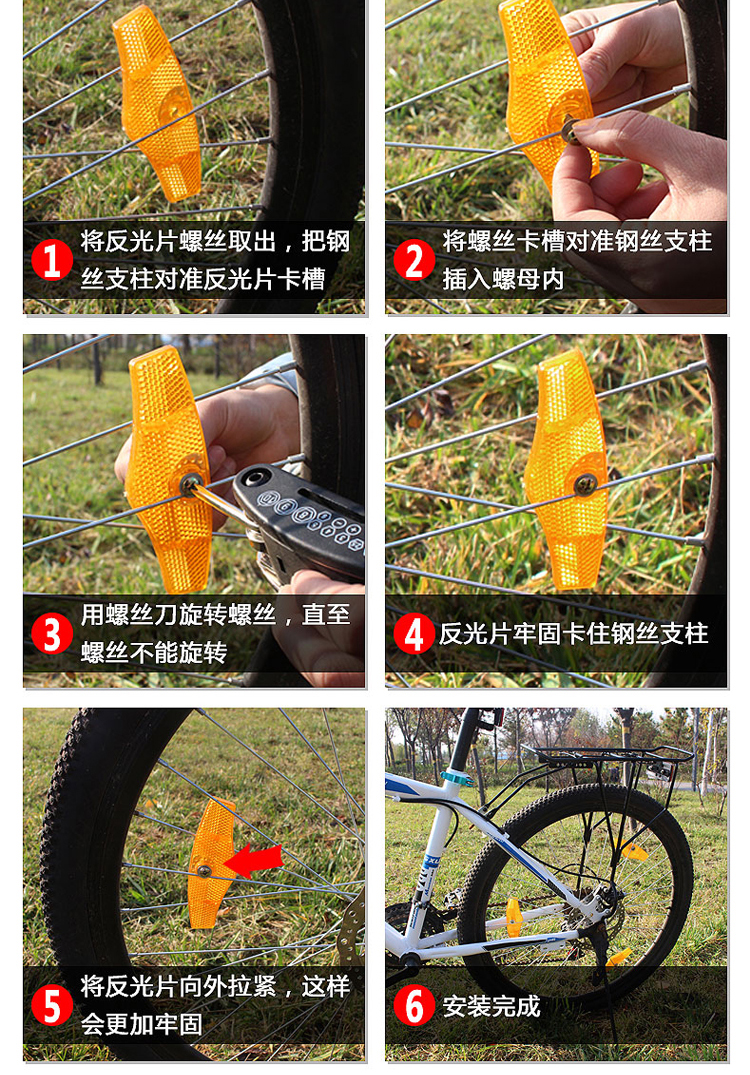 1 将反光片螺丝取出，把钢丝支柱对准反光片卡槽

2 将螺丝卡槽对准钢丝支柱插入螺母内

3 用螺丝刀旋转螺丝，直至螺丝不能旋转

4 反光片牢固卡住钢丝支柱

5 将反光片向外拉紧，这样会更加牢固

6 安装完成