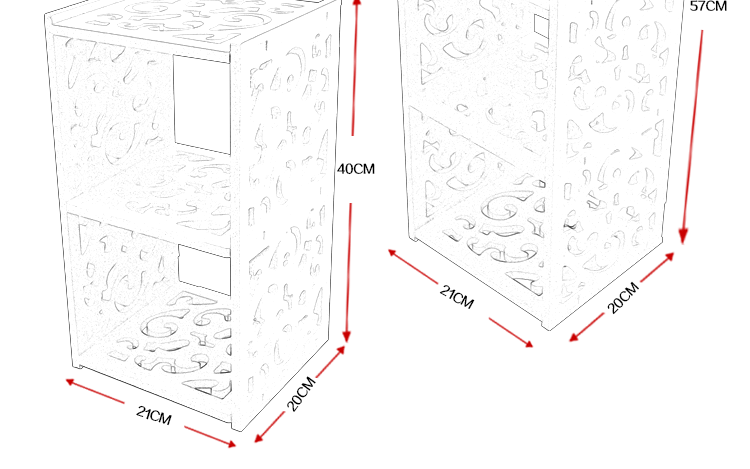 40CM

21CM

20CM

57CM

21CM

20CM