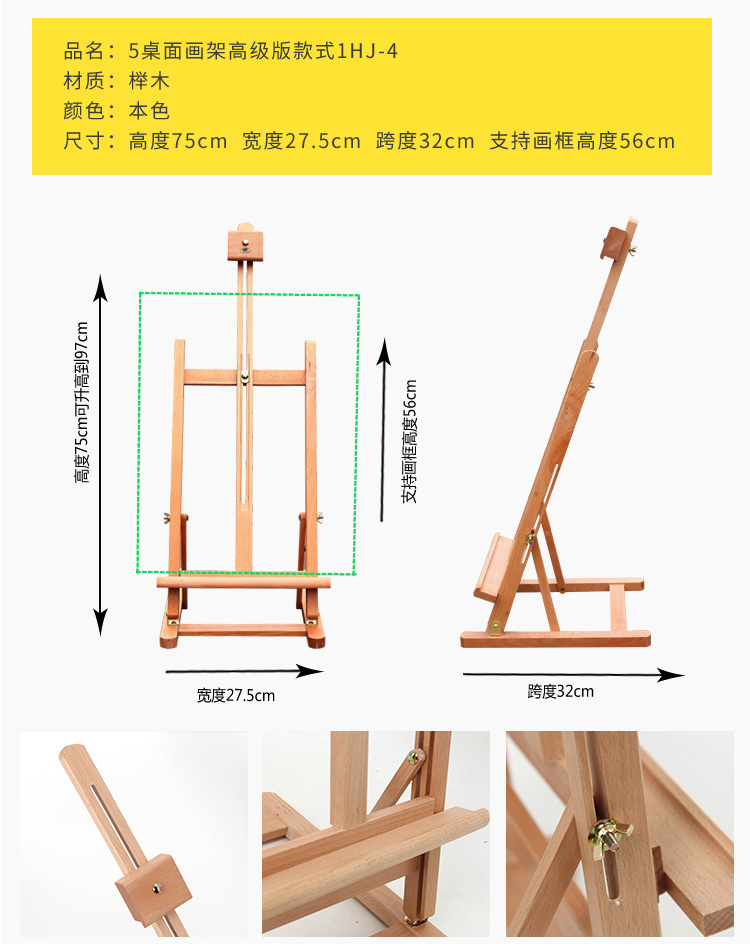 品名：5桌面画架高级版款式1HJ-4
材质：榉木
颜色：本色
尺寸：高度75cm 宽度27.5cm 跨度32cm 支持画框高度56cm

高度75cm可升高到97cm

支持画框高度56cm

宽度27.5cm

跨度32cm