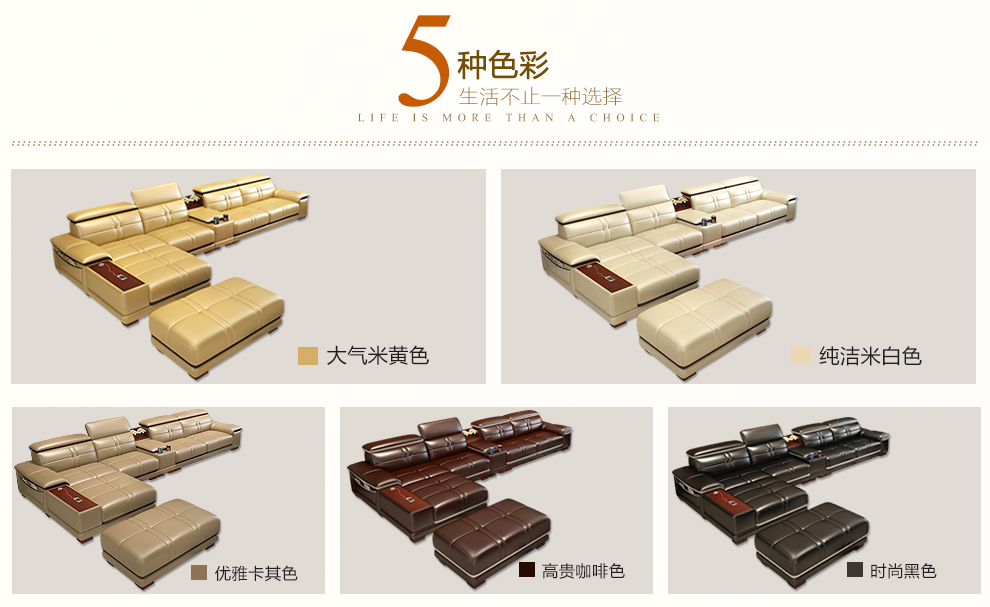 5种色彩
生活不止一种选择
LIFE IS MORE THAN A CHOICE

大气米黄色

纯洁米白色

优雅卡其色

高贵咖啡色

时尚黑色