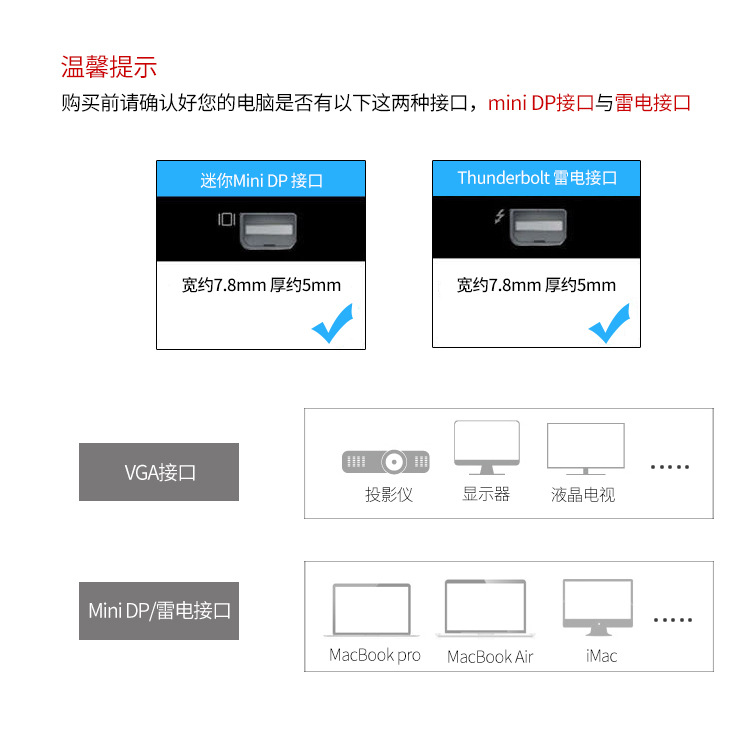 温馨提示
购买前请确认好您的电脑是否有以下这两种接口，mini DP接口与雷电接口

迷你Mini DP 接口
宽约7.8mm 厚约5mm

Thunderbolt 雷电接口
宽约7.8mm 厚约5mm

VGA接口
投影仪
显示器
液晶电视
.....

Mini DP/雷电接口
MacBook pro
MacBook Air
iMac
.....