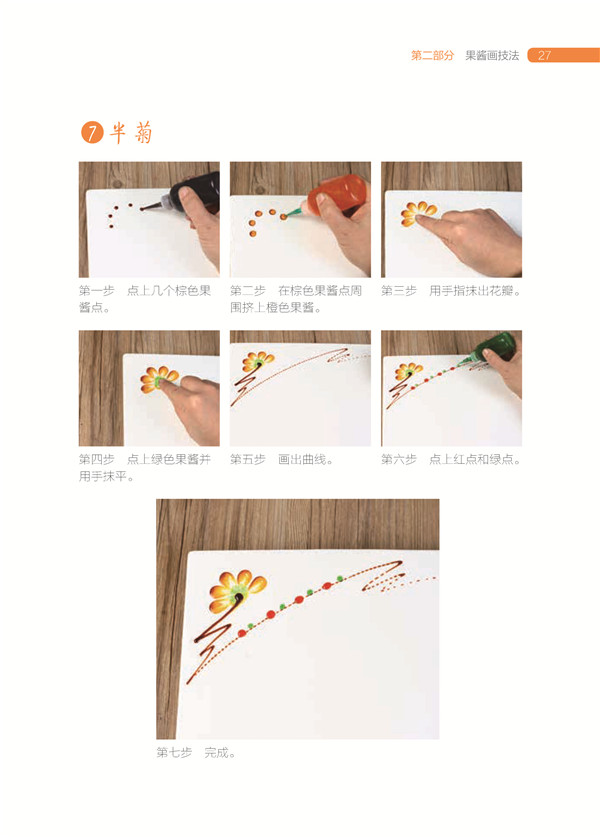 第二部分 果酱画技法 27

7 半菊

第一步 点上几个棕色果酱点。

第二步 在棕色果酱点周围挤上橙色果酱。

第三步 用手指抹出花瓣。

第四步 点上绿色果酱并用手抹平。

第五步 画出曲线。

第六步 点上红点和绿点。

第七步 完成。