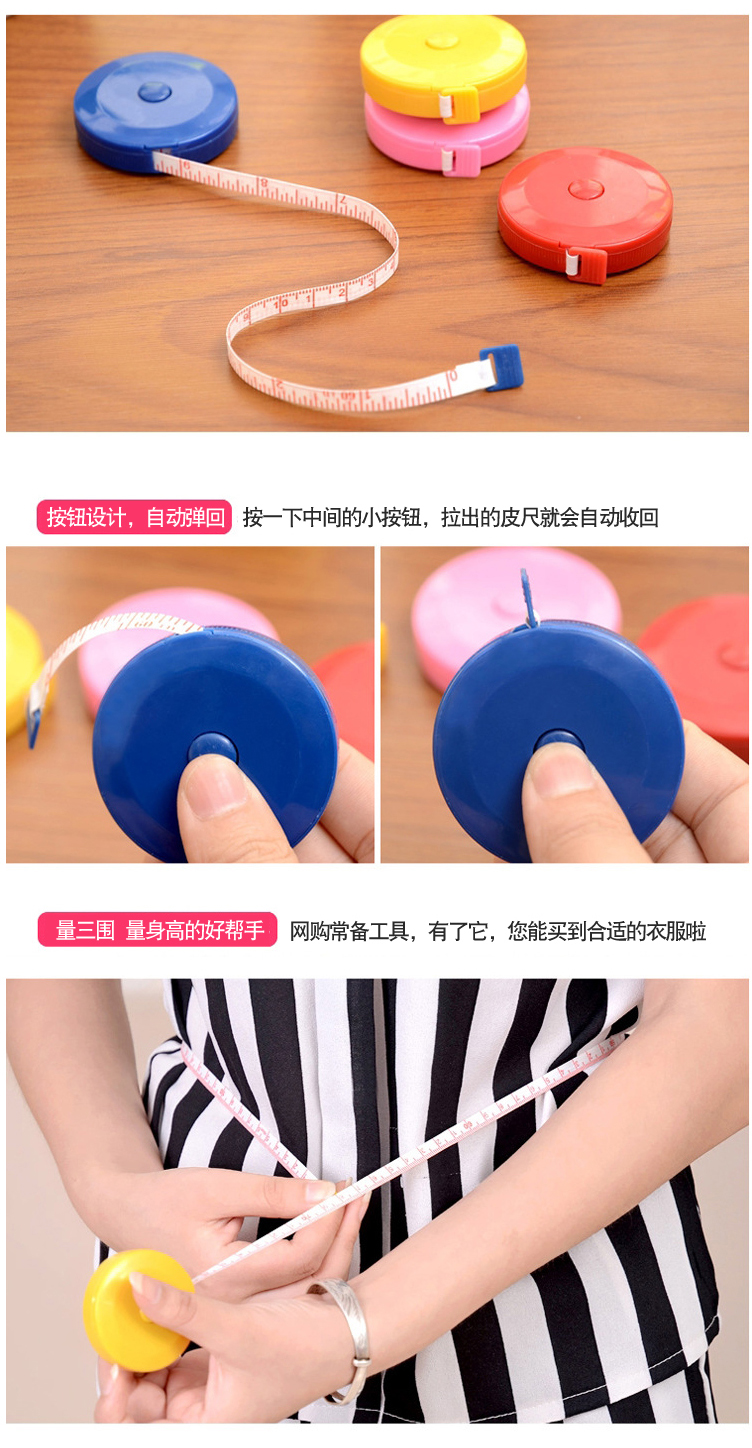 按钮设计，自动弹回 按一下中间的小按钮，拉出的皮尺就会自动收回

量三围 量身高的好帮手 网购常备工具，有了它，您能买到合适的衣服啦