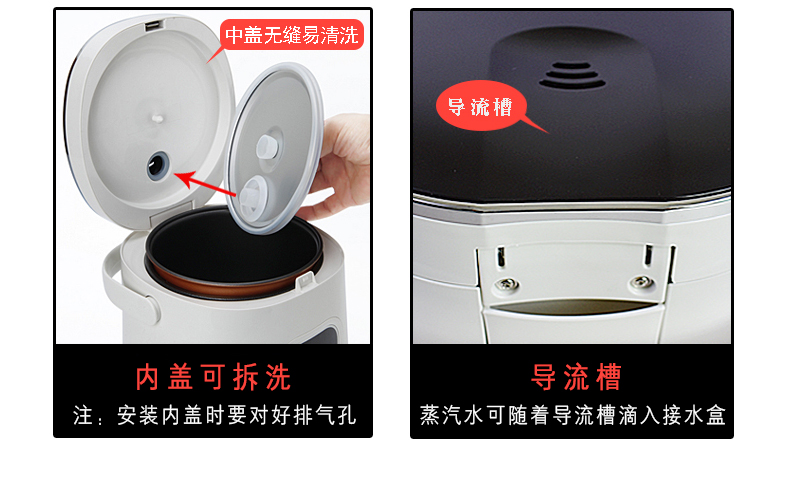 中盖无缝易清洗

内盖可拆洗

注：安装内盖时要对好排气孔

导流槽

导流槽

蒸汽水可随着导流槽滴入接水盒