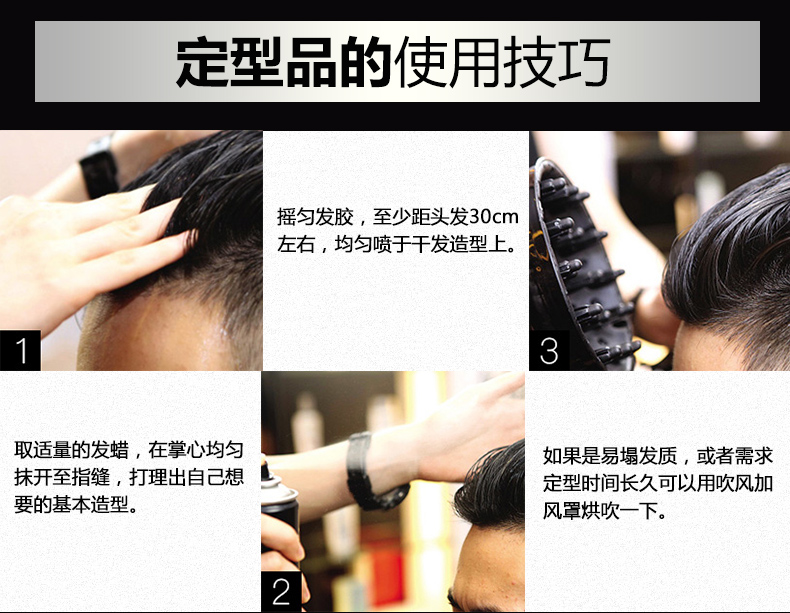 定型品的使用技巧

1

摇匀发胶，至少距头发30cm左右，均匀喷于干发造型上。

3

取适量的发蜡，在掌心均匀抹开至指缝，打理出自己想要的基本造型。

2

如果是易塌发质，或者需求定型时间长久可以用吹风加风罩烘吹一下。