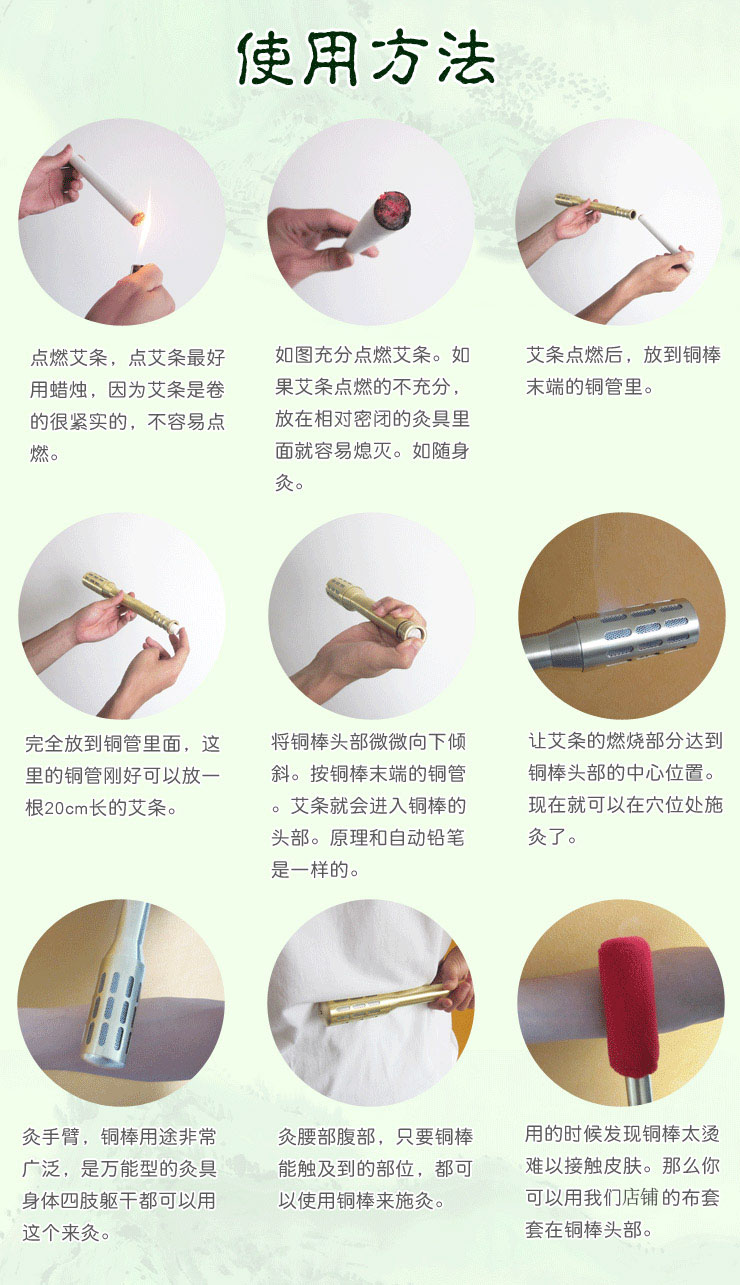 使用方法

点燃艾条，点艾条最好用蜡烛，因为艾条是卷的很紧实的，不容易点燃。

如图充分点燃艾条。如果艾条点燃的不充分，放在相对密闭的灸具里面就容易熄灭。如随身灸。

艾条点燃后，放到铜棒末端的铜管里。

完全放到铜管里面，这里的铜管刚好可以放一根20cm长的艾条。

将铜棒头部微微向下倾斜。按铜棒末端的铜管。艾条就会进入铜棒的头部。原理和自动铅笔是一样的。

让艾条的燃烧部分达到铜棒头部的中心位置。现在就可以在穴位处施灸了。

灸手臂，铜棒用途非常广泛，是万能型的灸具身体四肢躯干都可以用这个来灸。

灸腰部腹部，只要铜棒能触及到的部位，都可以使用铜棒来施灸。

用的时候发现铜棒太烫难以接触皮肤。那么你可以用我们店铺的布套套在铜棒头部。