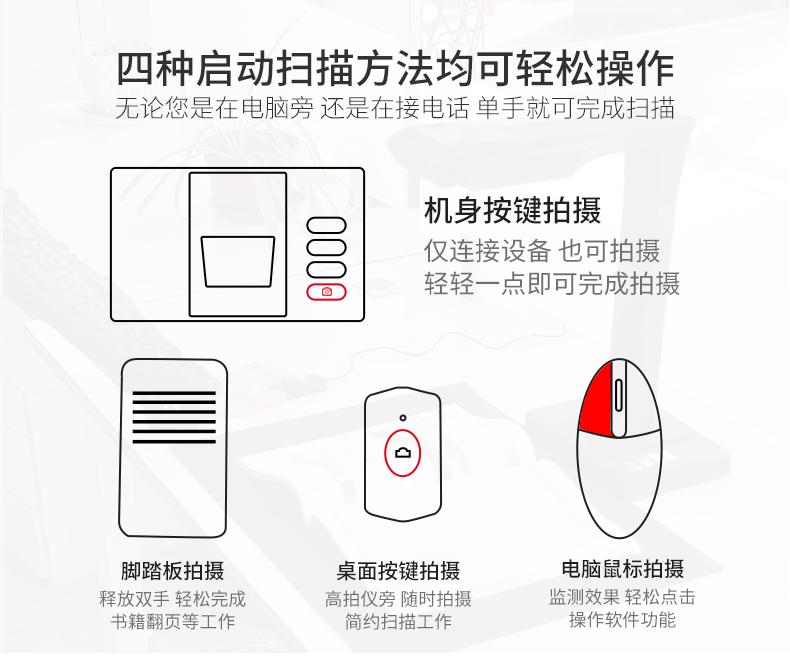 四种启动扫描方法均可轻松操作
无论您是在电脑旁 还是在接电话 单手就可完成扫描

机身按键拍摄
仅连接设备 也可拍摄
轻轻一点即可完成拍摄

脚踏板拍摄
释放双手 轻松完成
书籍翻页等工作

桌面按键拍摄
高拍仪旁 随时拍摄
简约扫描工作

电脑鼠标拍摄
监测效果 轻松点击
操作软件功能